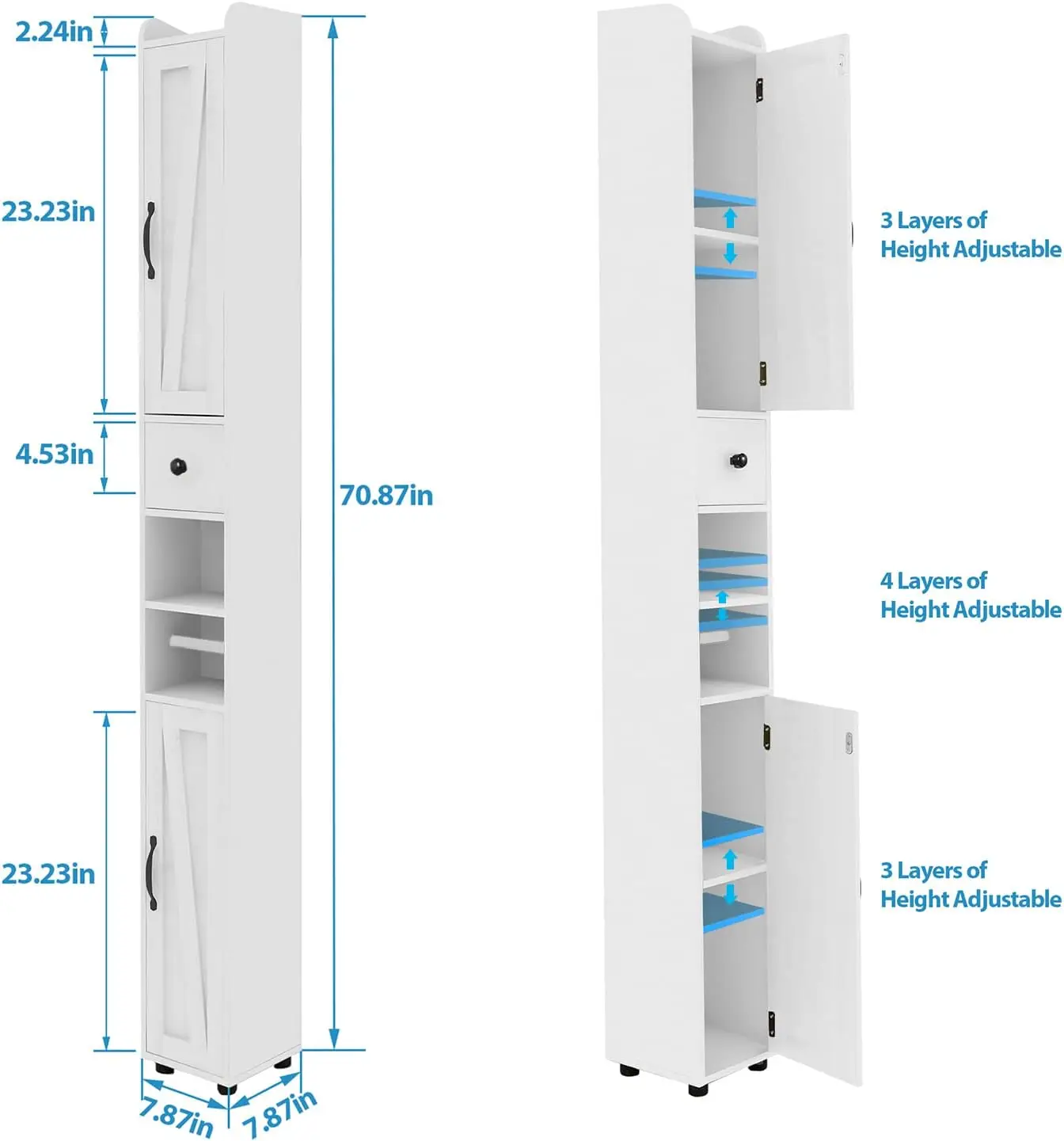 2.24in

23.23in

4.53in

70.87in

23.23in

7.87in

7.87in

3 Layers of Height Adjustable

4 Layers of Height Adjustable

3 Layers of Height Adjustable