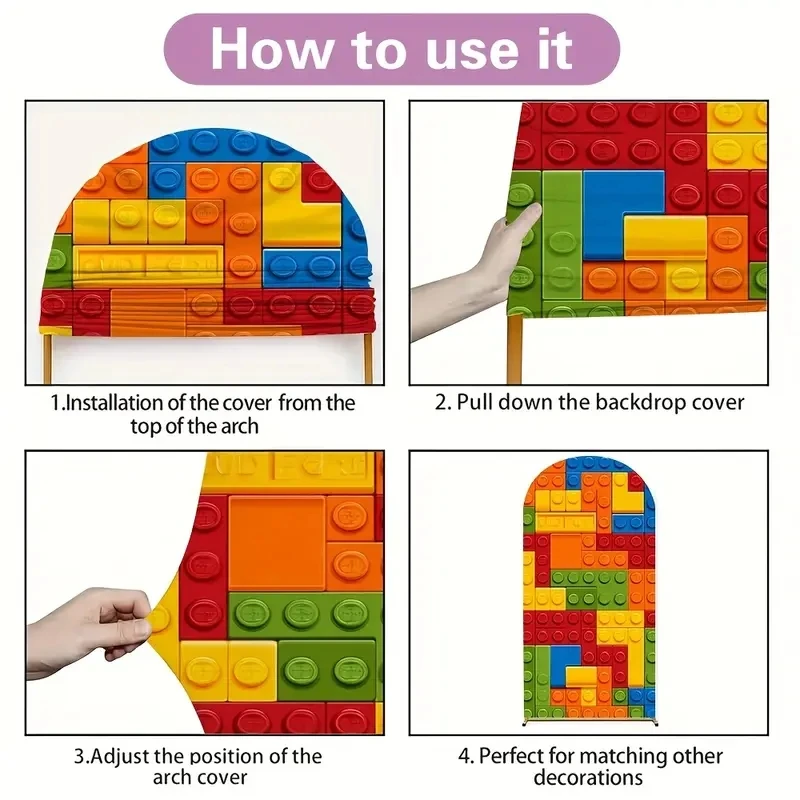 How to use it

1.Installation of the cover from the top of the arch

2. Pull down the backdrop cover

3.Adjust the position of the arch cover

4. Perfect for matching other decorations