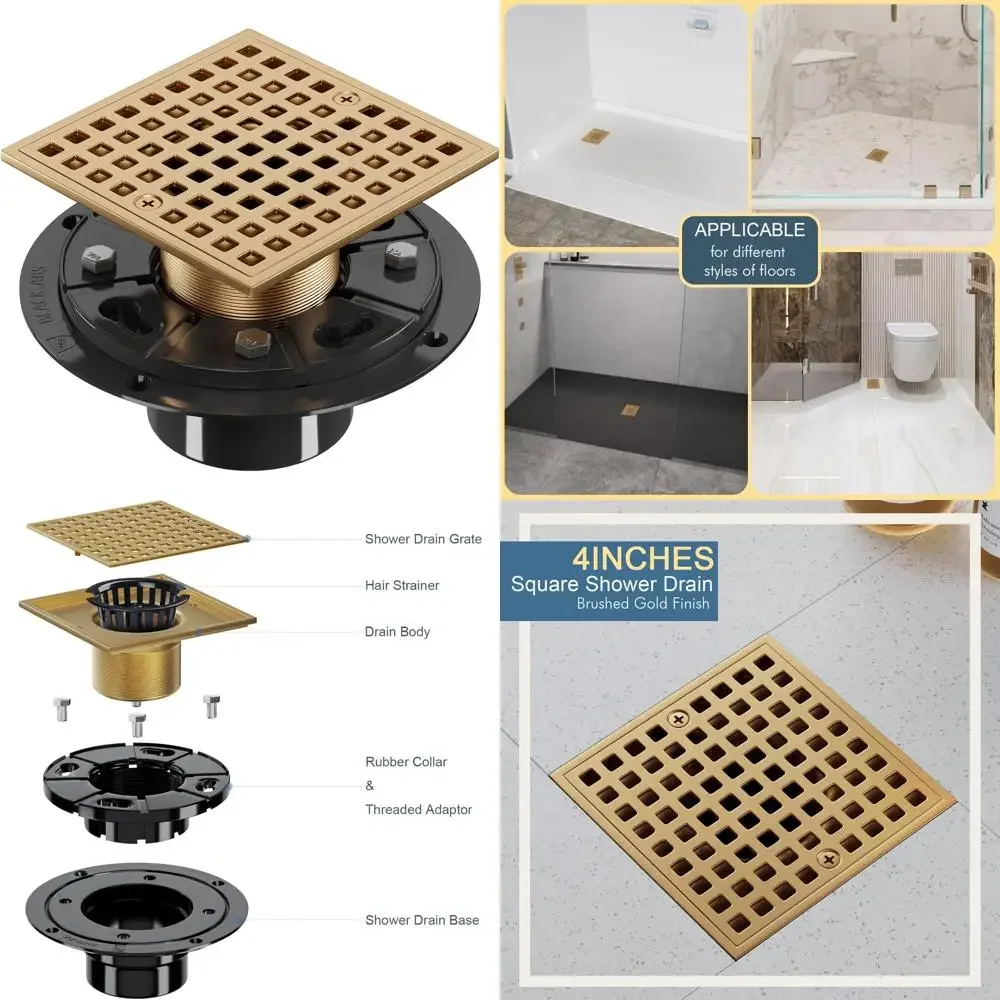 APPLICABLE
for different styles of floors

Shower Drain Grate

Hair Strainer

Drain Body

Rubber Collar
&
Threaded Adaptor

Shower Drain Base

4INCHES
Square Shower Drain
Brushed Gold Finish