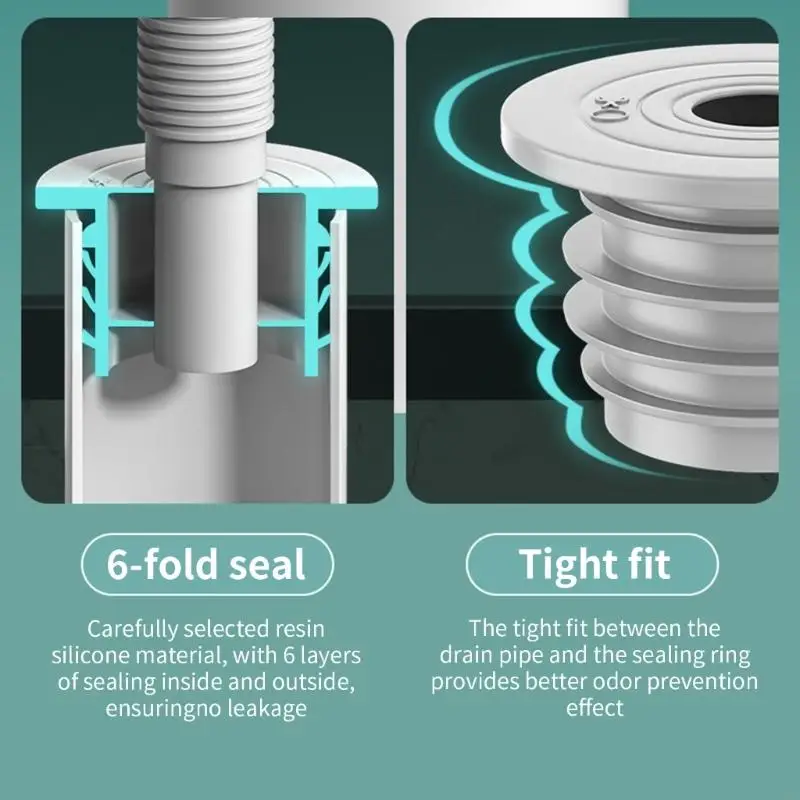 6-fold seal

Carefully selected resin silicone material, with 6 layers of sealing inside and outside, ensuringno leakage

Tight fit

The tight fit between the drain pipe and the sealing ring provides better odor prevention effect