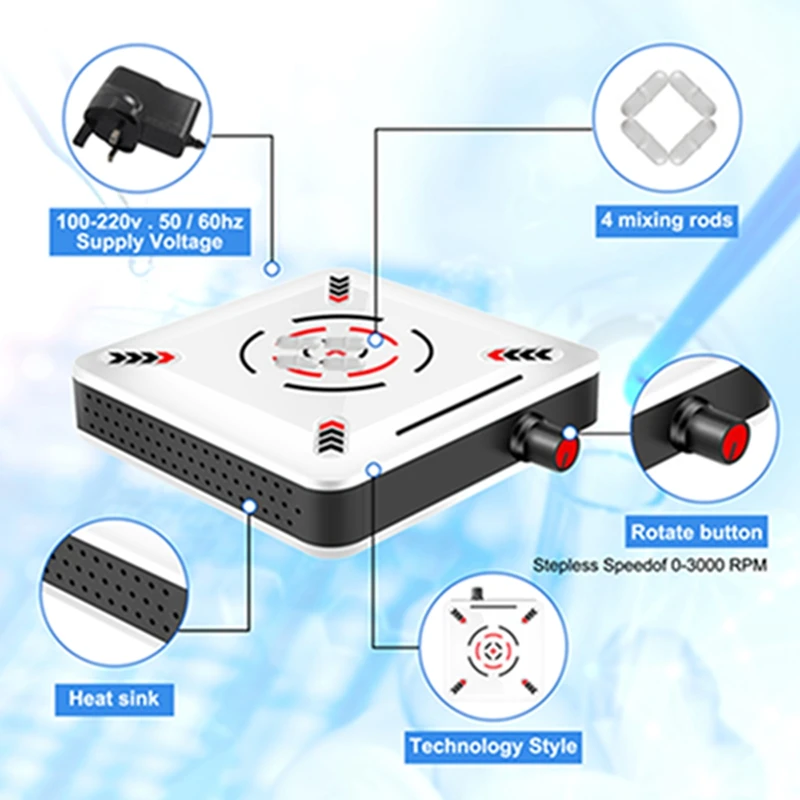 100-220v . 50 / 60hz
Supply Voltage

4 mixing rods

Rotate button

Stepless Speedof 0-3000 RPM

Heat sink

Technology Style