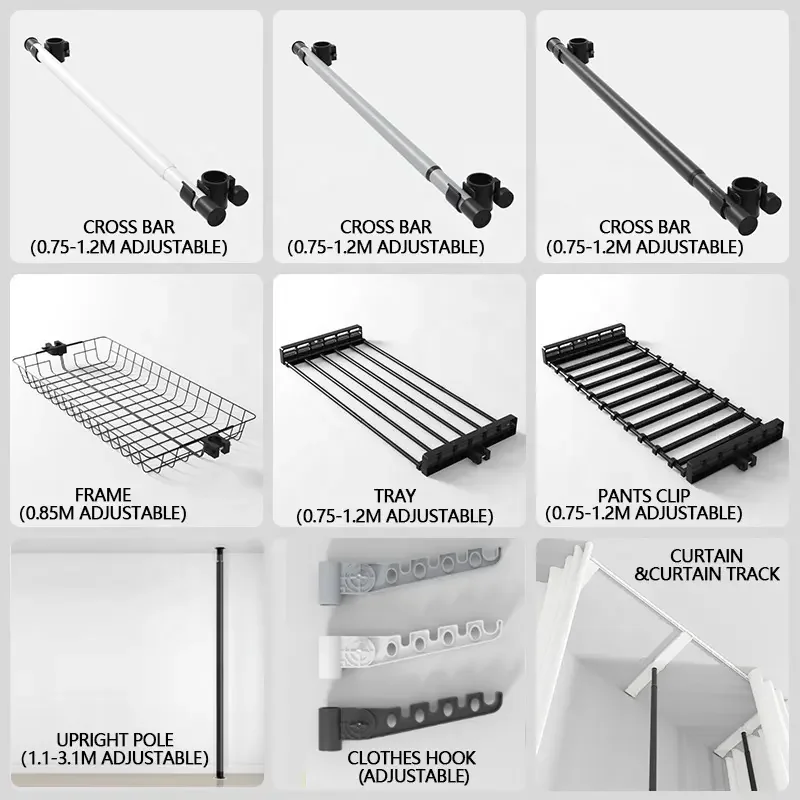 CROSS BAR
(0.75-1.2M ADJUSTABLE)

CROSS BAR
(0.75-1.2M ADJUSTABLE)

CROSS BAR
(0.75-1.2M ADJUSTABLE)

FRAME
(0.85M ADJUSTABLE)

TRAY
(0.75-1.2M ADJUSTABLE)

PANTS CLIP
(0.75-1.2M ADJUSTABLE)

UPRIGHT POLE
(1.1-3.1M ADJUSTABLE)

CLOTHES HOOK
(ADJUSTABLE)

CURTAIN
&CURTAIN TRACK