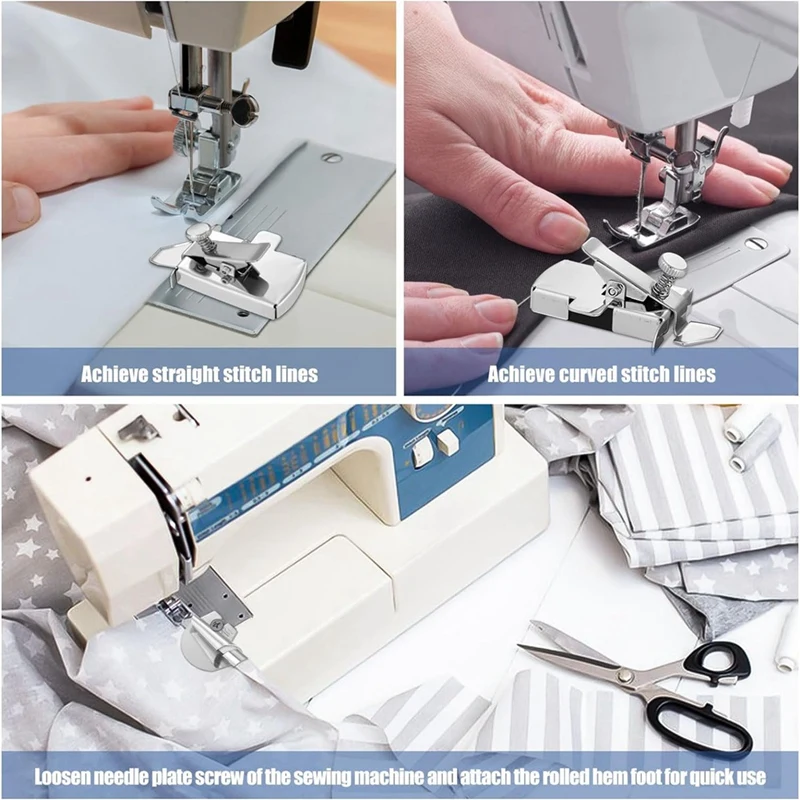 Achieve straight stitch lines

Achieve curved stitch lines

Loosen needle plate screw of the sewing machine and attach the rolled hem foot for quick use