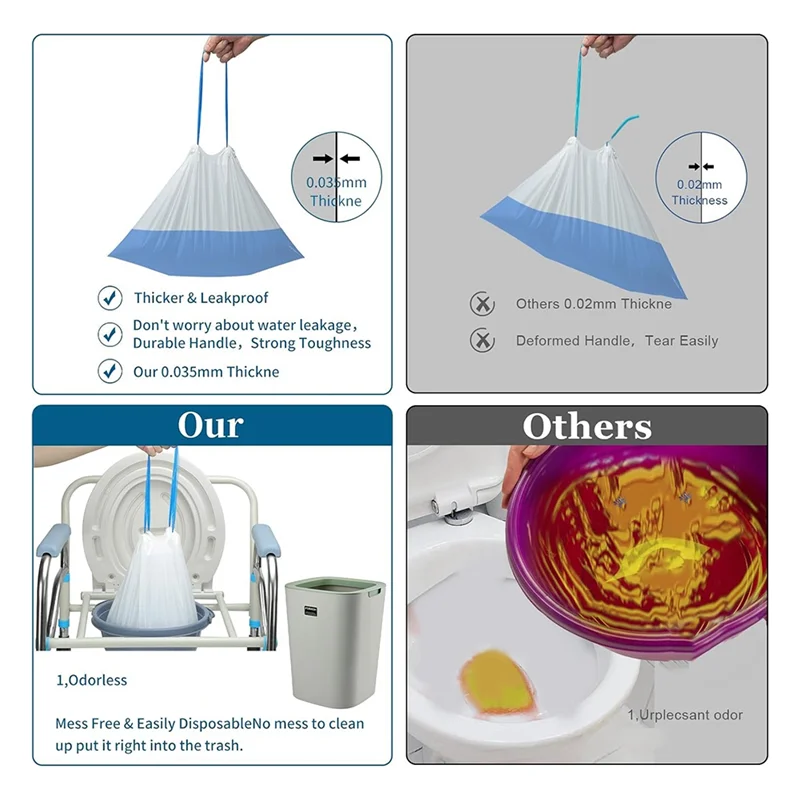 0.035mm Thickne

Thicker & Leakproof

Don't worry about water leakage, Durable Handle, Strong Toughness

Our 0.035mm Thickne

0.02mm Thickness

Others 0.02mm Thickne

Deformed Handle, Tear Easily

Our

1,Odorless

Mess Free & Easily DisposableNo mess to clean up put it right into the trash.

Others

1,Urplecsant odor