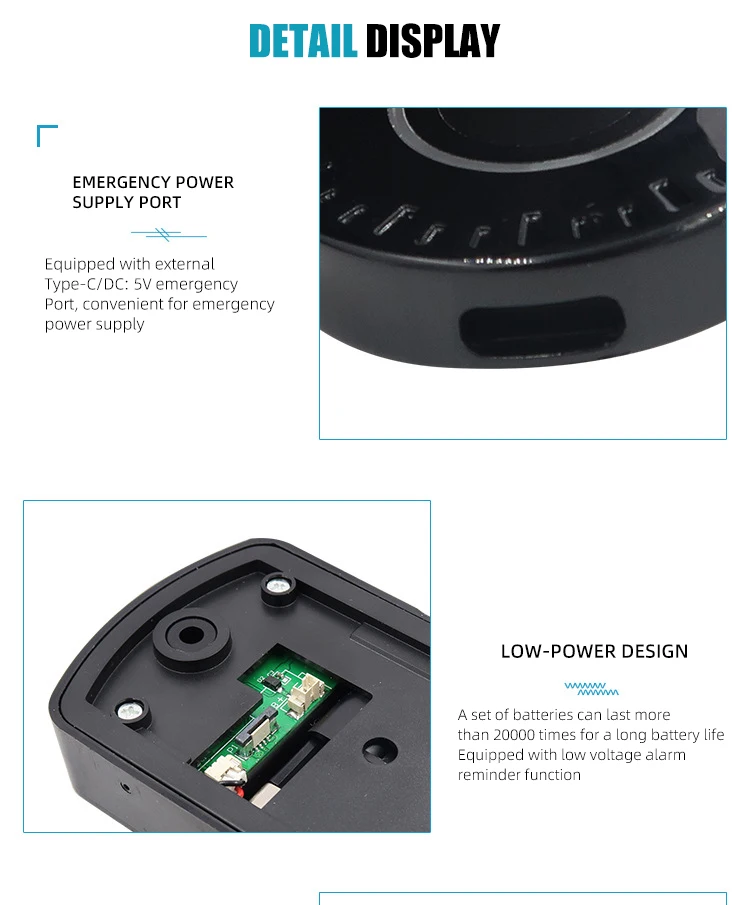 DETAIL DISPLAY

EMERGENCY POWER SUPPLY PORT

Equipped with external Type-C/DC: 5V emergency Port, convenient for emergency power supply

LOW-POWER DESIGN

A set of batteries can last more than 20000 times for a long battery life Equipped with low voltage alarm reminder function