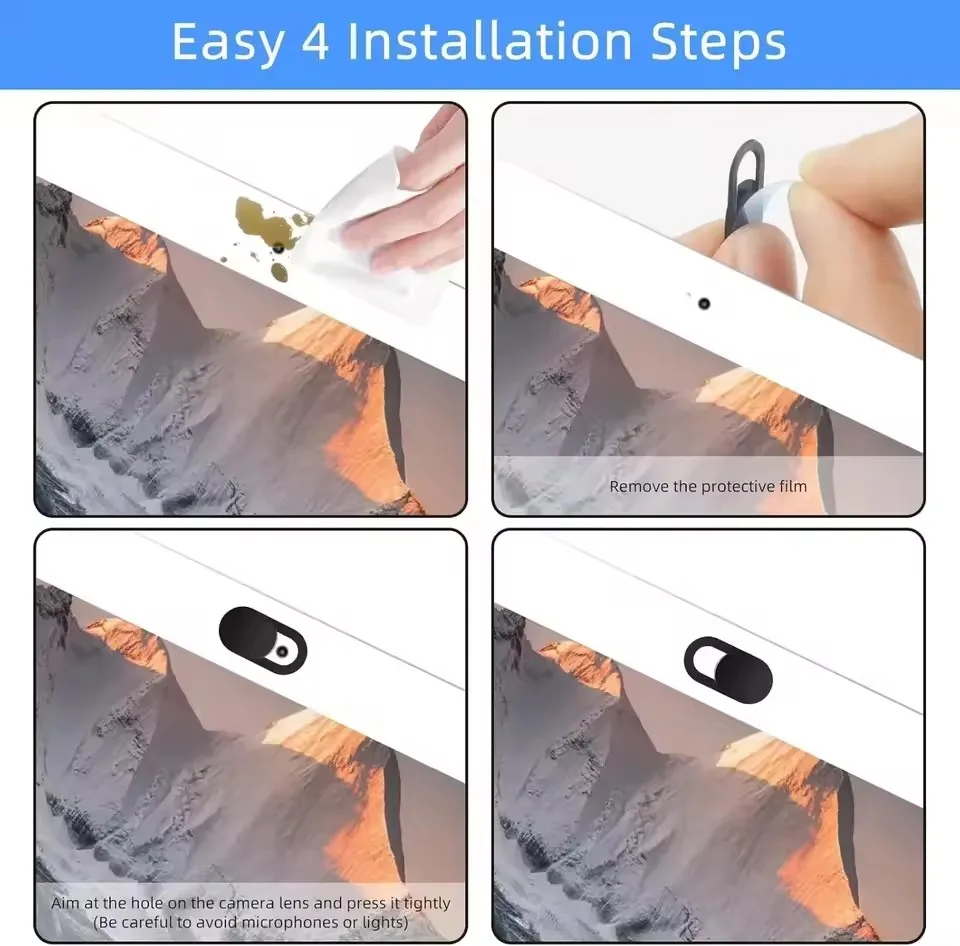 Easy 4 Installation Steps

Remove the protective film

Aim at the hole on the camera lens and press it tightly (Be careful to avoid microphones or lights)