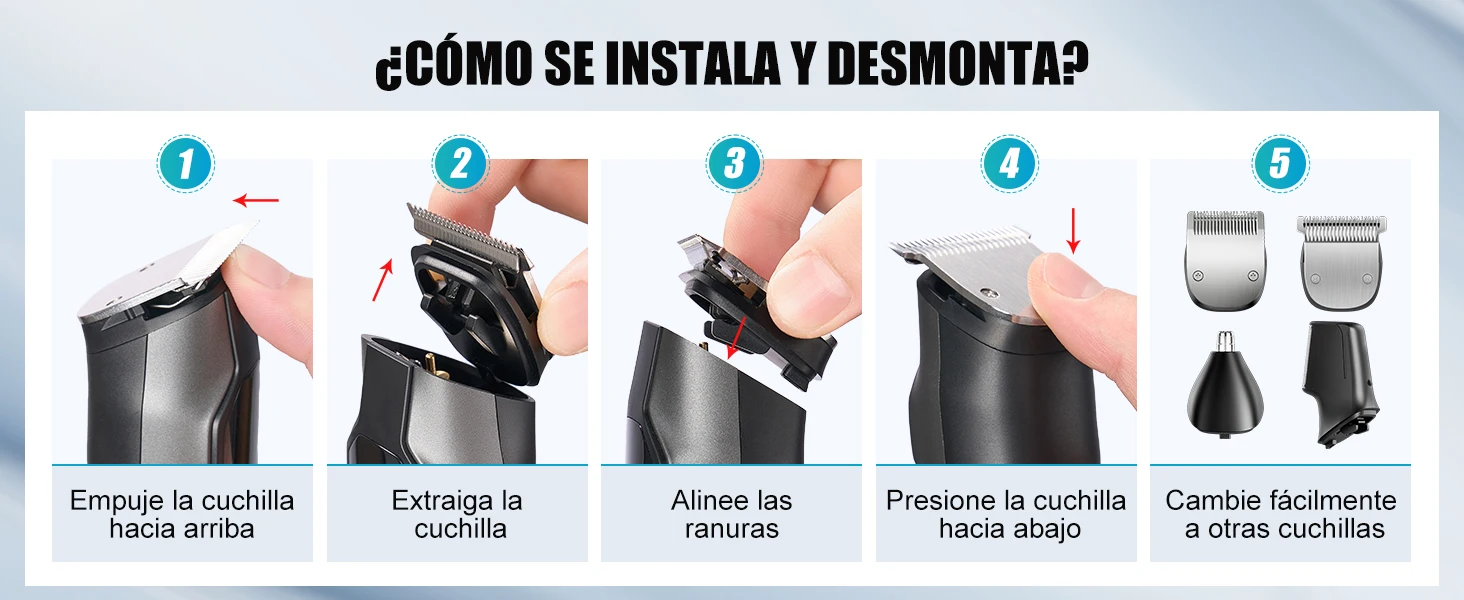 ¿CÓMO SE INSTALA Y DESMONTA?

1

Empuje la cuchilla hacia arriba

2

Extraiga la cuchilla

3

Alinee las ranuras

4

Presione la cuchilla hacia abajo

5

Cambie fácilmente a otras cuchillas