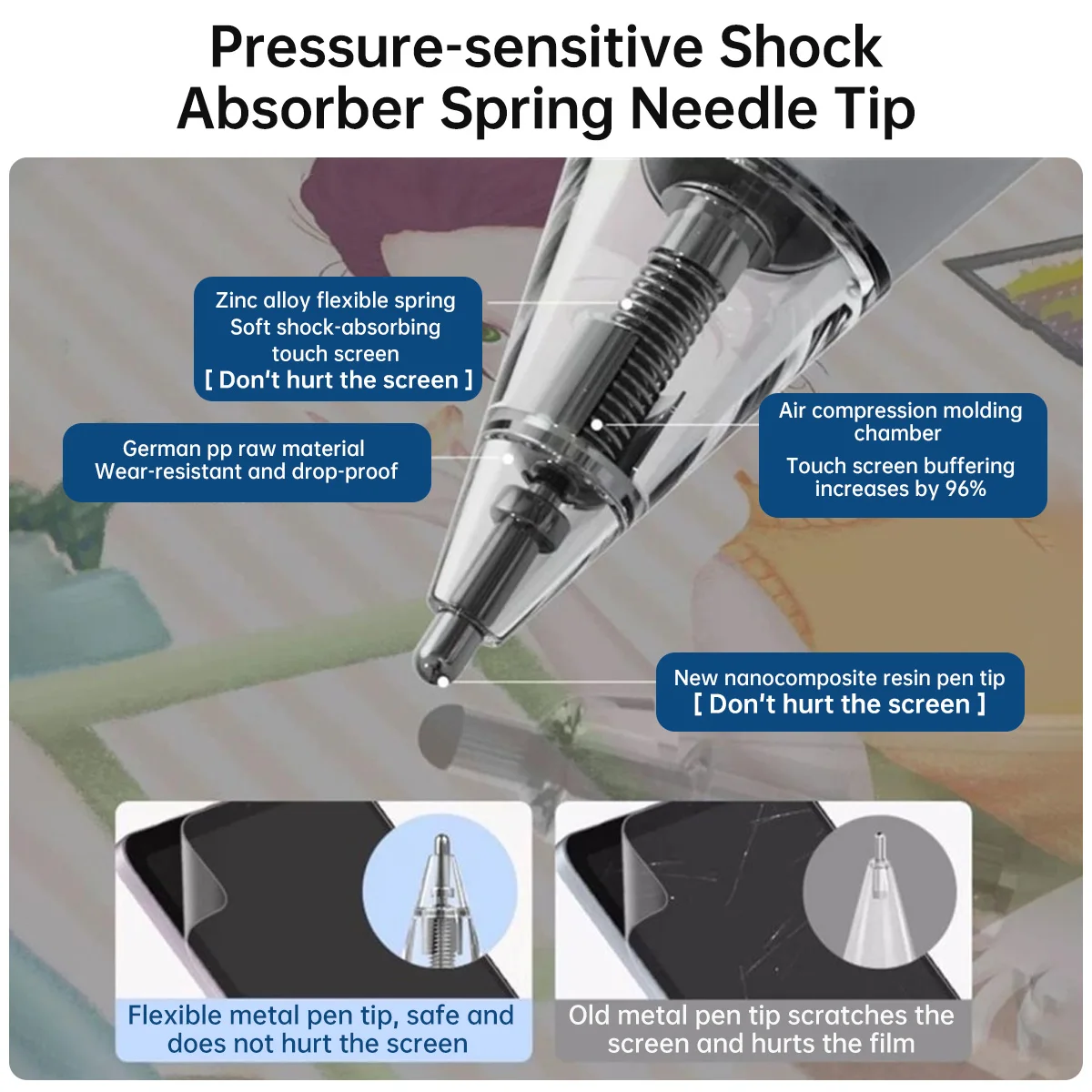 Pressure-sensitive Shock Absorber Spring Needle Tip

Zinc alloy flexible spring
Soft shock-absorbing touch screen
[ Don't hurt the screen ]

German pp raw material
Wear-resistant and drop-proof

Air compression molding chamber
Touch screen buffering increases by 96%

New nanocomposite resin pen tip
[ Don't hurt the screen ]

Flexible metal pen tip, safe and does not hurt the screen

Old metal pen tip scratches the screen and hurts the film