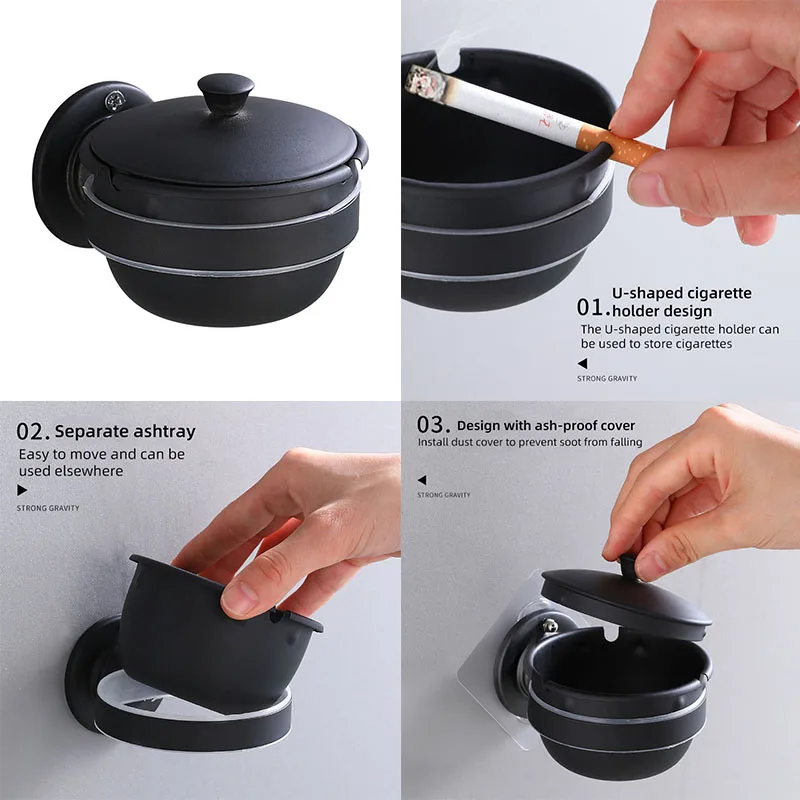 01. U-shaped cigarette holder design
The U-shaped cigarette holder can be used to store cigarettes

STRONG GRAVITY

02. Separate ashtray
Easy to move and can be used elsewhere

STRONG GRAVITY

03. Design with ash-proof cover
Install dust cover to prevent soot from falling

STRONG GRAVITY