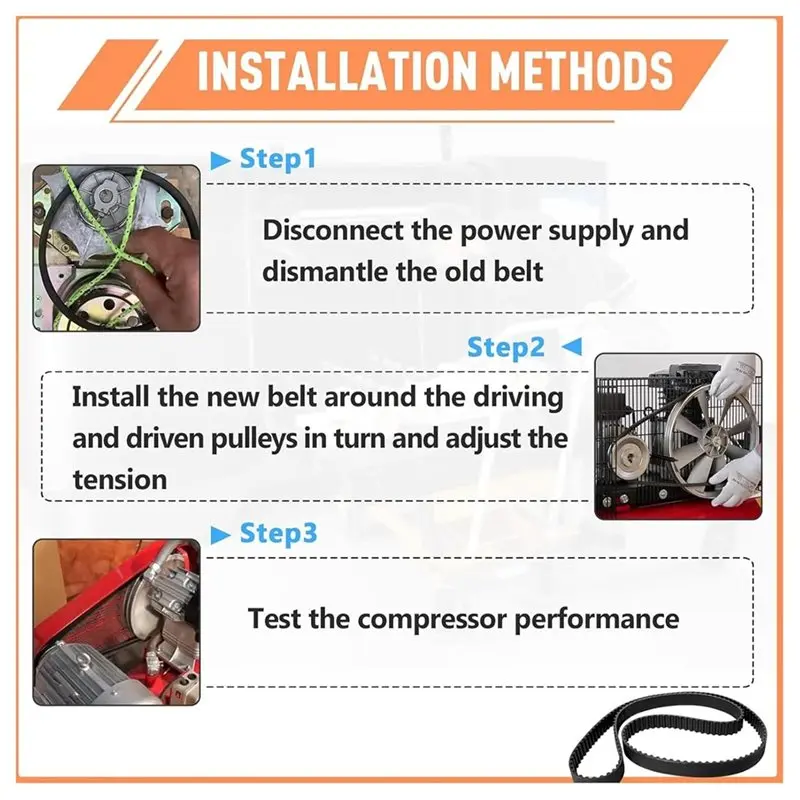 INSTALLATION METHODS

Step1

Disconnect the power supply and dismantle the old belt

Step2

Install the new belt around the driving and driven pulleys in turn and adjust the tension

Step3

Test the compressor performance