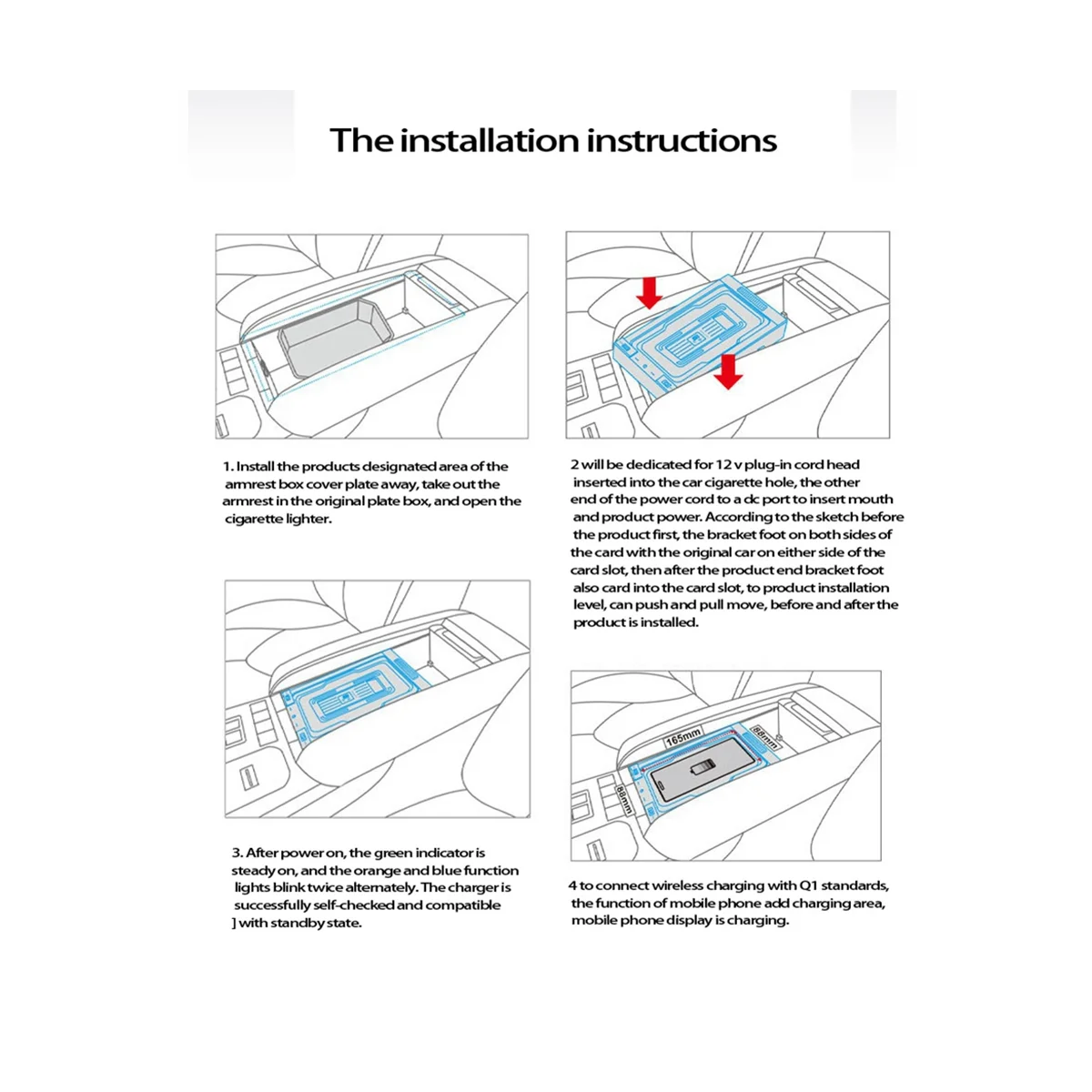 The installation instructions

1. Install the products designated area of the armrest box cover plate away, take out the armrest in the original plate box, and open the cigarette lighter.

2 will be dedicated for 12 v plug-in cord head inserted into the car cigarette hole, the other end of the power cord to a dc port to insert mouth and product power. According to the sketch before the product first, the bracket foot on both sides of the card with the original car on either side of the card slot, then after the product end bracket foot also card into the card slot, to product installation level, can push and pull move, before and after the product is installed.

3. After power on, the green indicator is steady on, and the orange and blue function lights blink twice alternately. The charger is successfully self-checked and compatible ] with standby state.

165mm
88mm
88mm

4 to connect wireless charging with Q1 standards, the function of mobile phone add charging area, mobile phone display is charging.