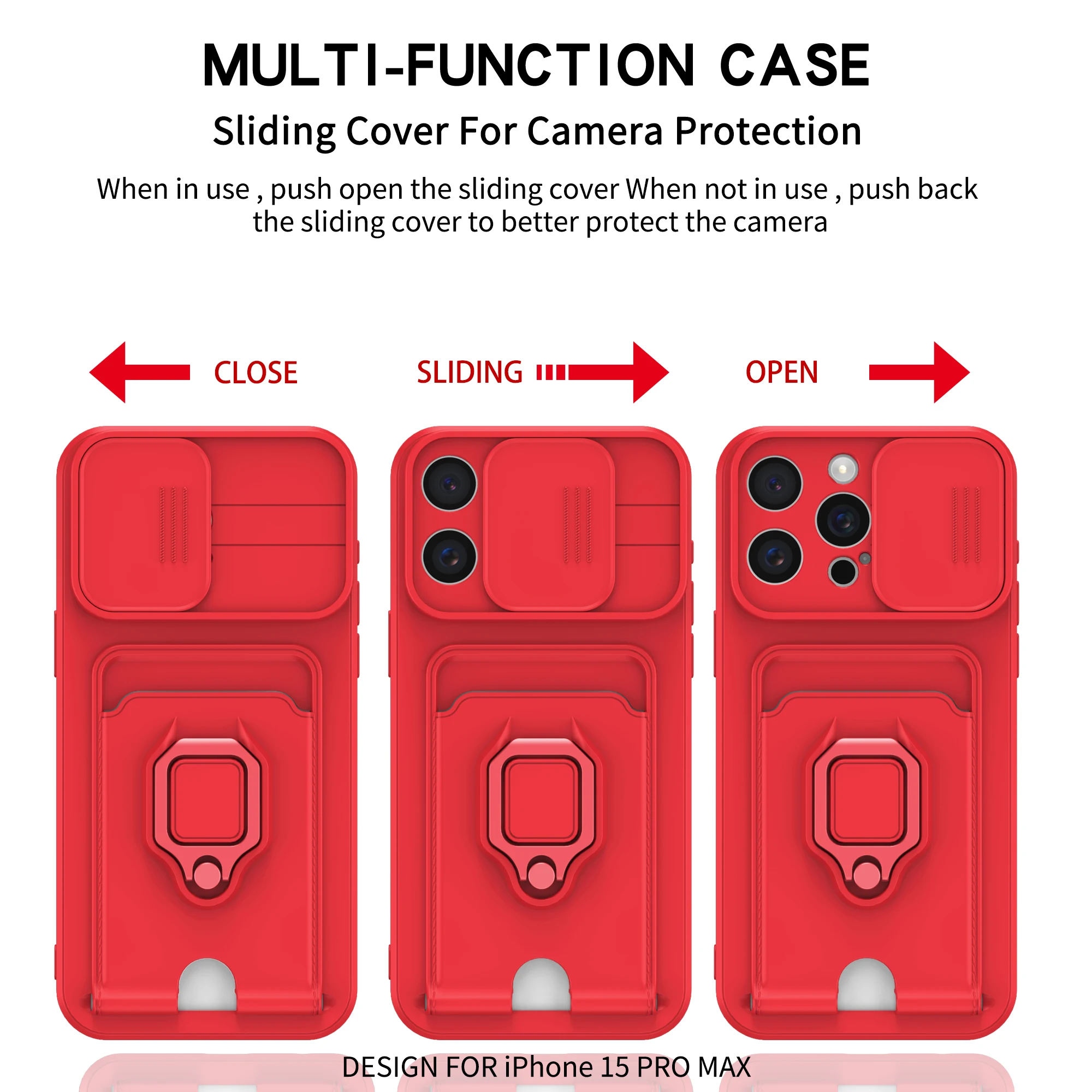 MULTI-FUNCTION CASE

Sliding Cover For Camera Protection

When in use , push open the sliding cover When not in use , push back the sliding cover to better protect the camera

CLOSE

SLIDING

OPEN

DESIGN FOR iPhone 15 PRO MAX