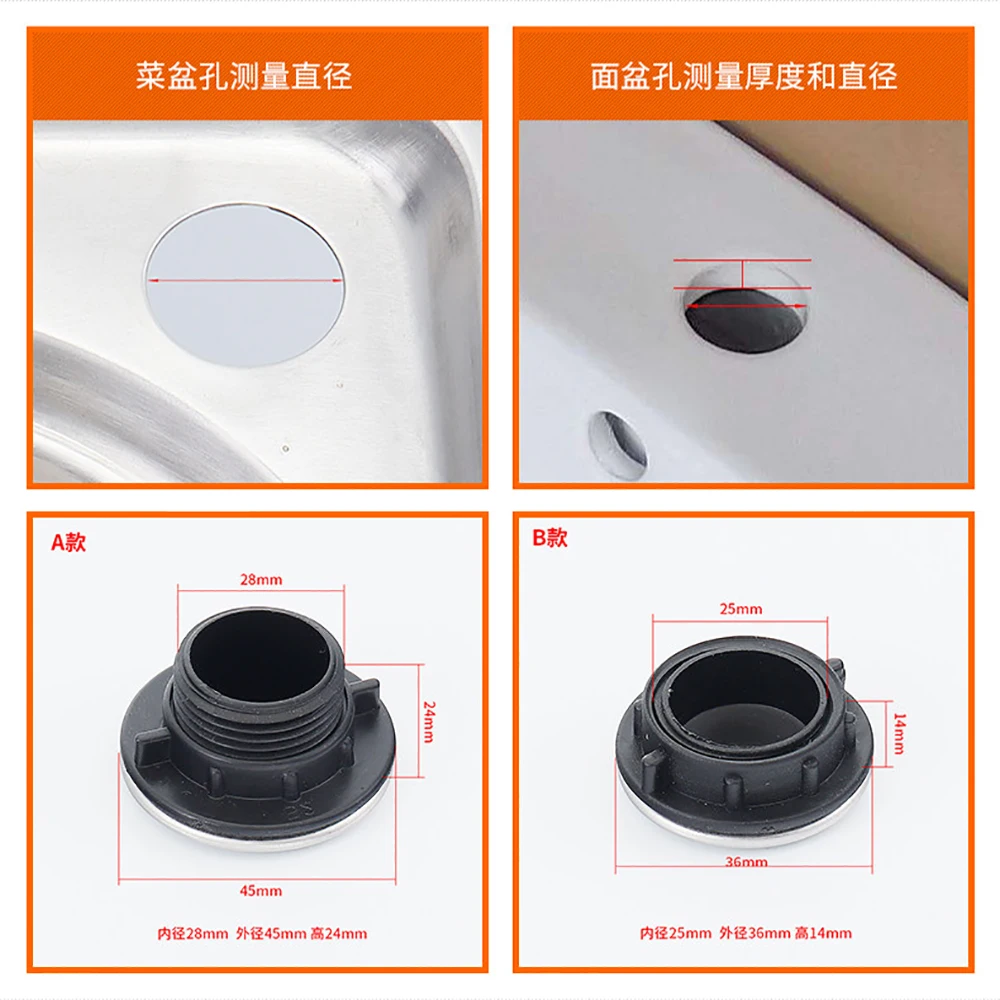 菜盆孔测量直径

面盆孔测量厚度和直径

A款

28mm

24mm

45mm

内径28mm 外径45mm 高24mm

B款

25mm

14mm

36mm

内径25mm 外径36mm 高14mm