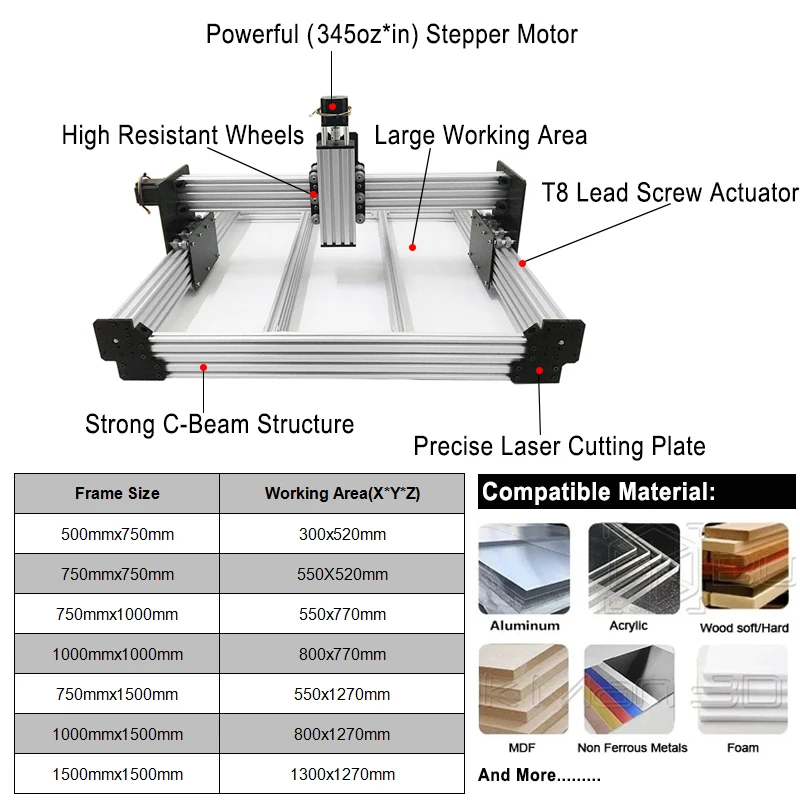 Powerful (345oz*in) Stepper Motor

High Resistant Wheels

Large Working Area

T8 Lead Screw Actuator

Strong C-Beam Structure

Precise Laser Cutting Plate

| Frame Size | Working Area(X*Y*Z) |
|---|---|
| 500mmx750mm | 300x520mm |
| 750mmx750mm | 550X520mm |
| 750mmx1000mm | 550x770mm |
| 1000mmx1000mm | 800x770mm |
| 750mmx1500mm | 550x1270mm |
| 1000mmx1500mm | 800x1270mm |
| 1500mmx1500mm | 1300x1270mm |

Compatible Material:

Aluminum

Acrylic

Wood soft/Hard

MDF

Non Ferrous Metals

Foam

And More.........