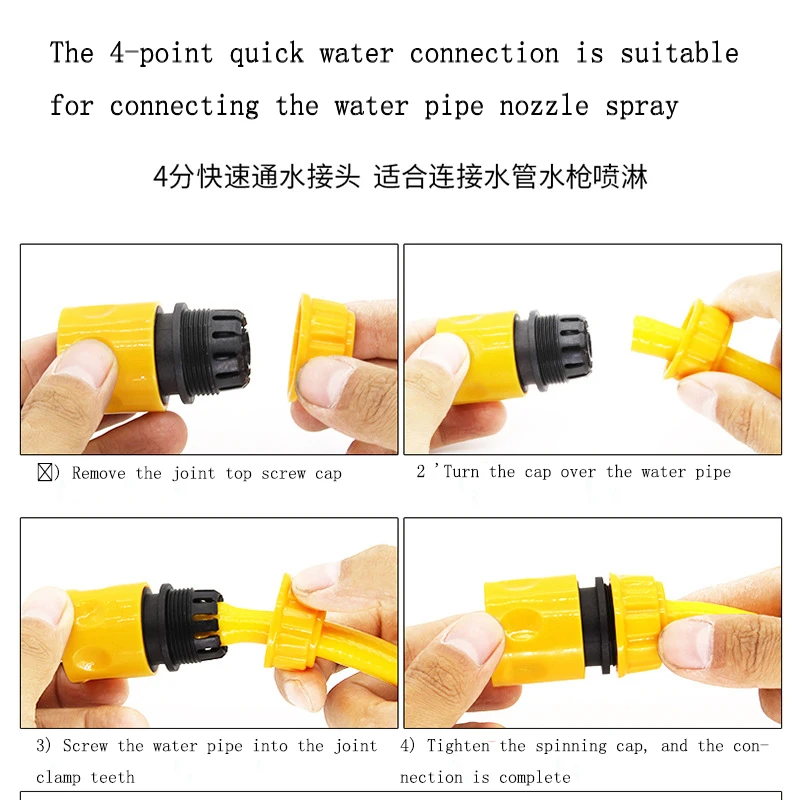 The 4-point quick water connection is suitable for connecting the water pipe nozzle spray

4分快速通水接头 适合连接水管水枪喷淋

☒) Remove the joint top screw cap

2 'Turn the cap over the water pipe

3) Screw the water pipe into the joint clamp teeth

4) Tighten the spinning cap, and the connection is complete