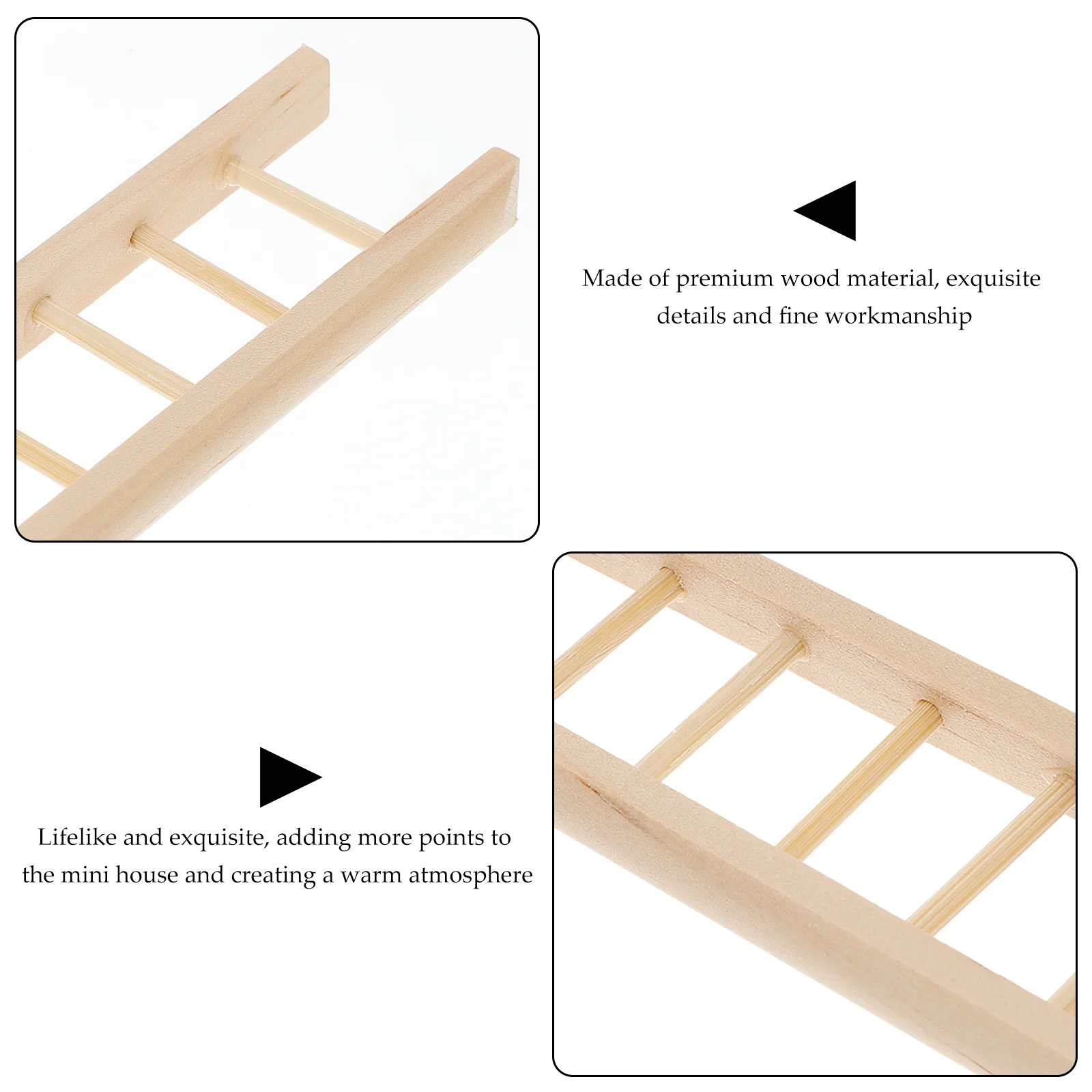 Made of premium wood material, exquisite details and fine workmanship

Lifelike and exquisite, adding more points to the mini house and creating a warm atmosphere