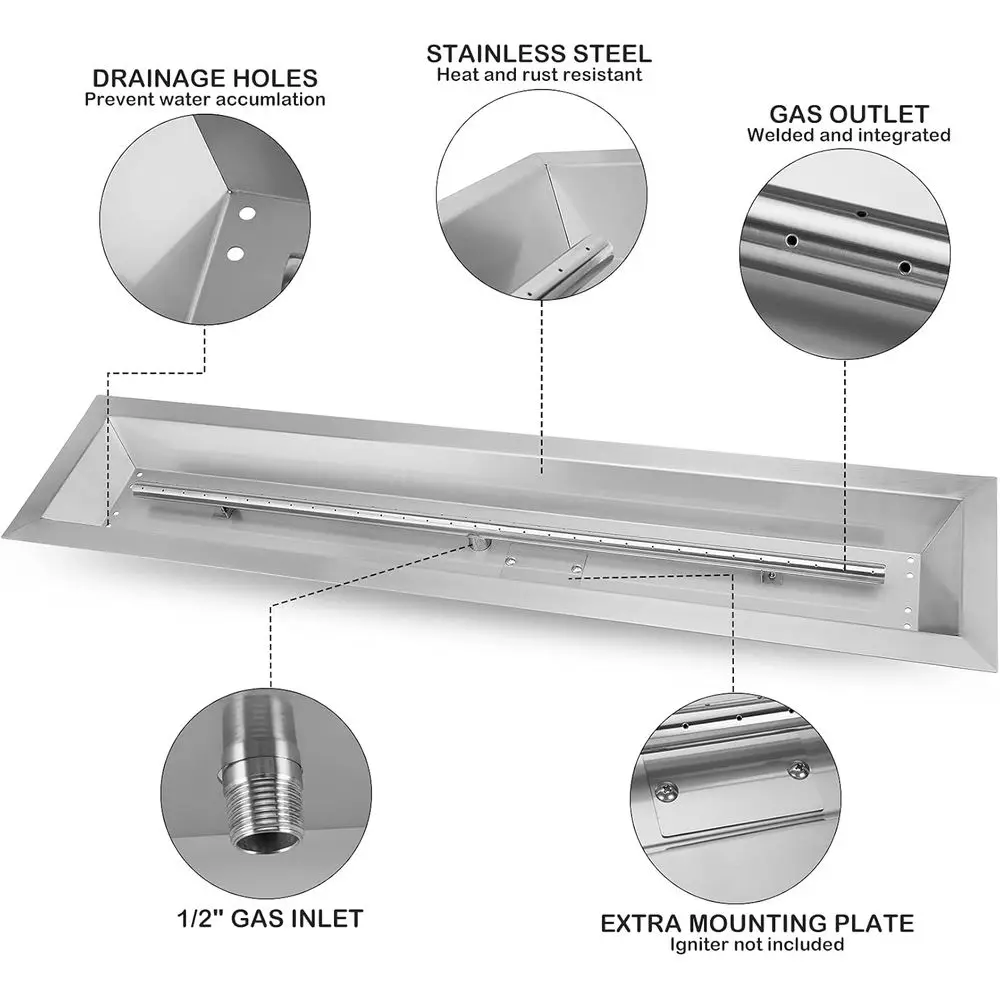 DRAINAGE HOLES
Prevent water accumlation

STAINLESS STEEL
Heat and rust resistant

GAS OUTLET
Welded and integrated

1/2" GAS INLET

EXTRA MOUNTING PLATE
Igniter not included