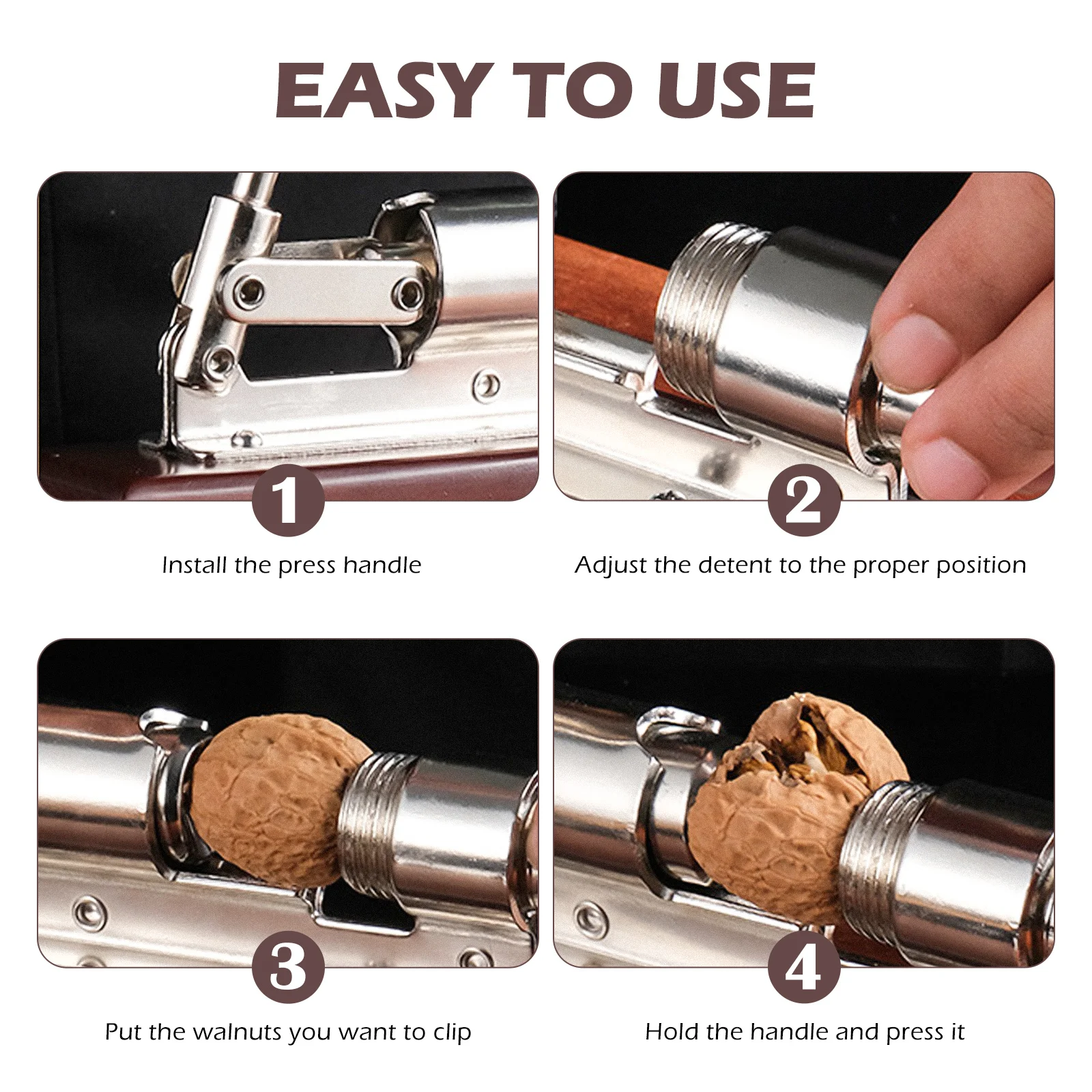 EASY TO USE

1

Install the press handle

2

Adjust the detent to the proper position

3

Put the walnuts you want to clip

4

Hold the handle and press it