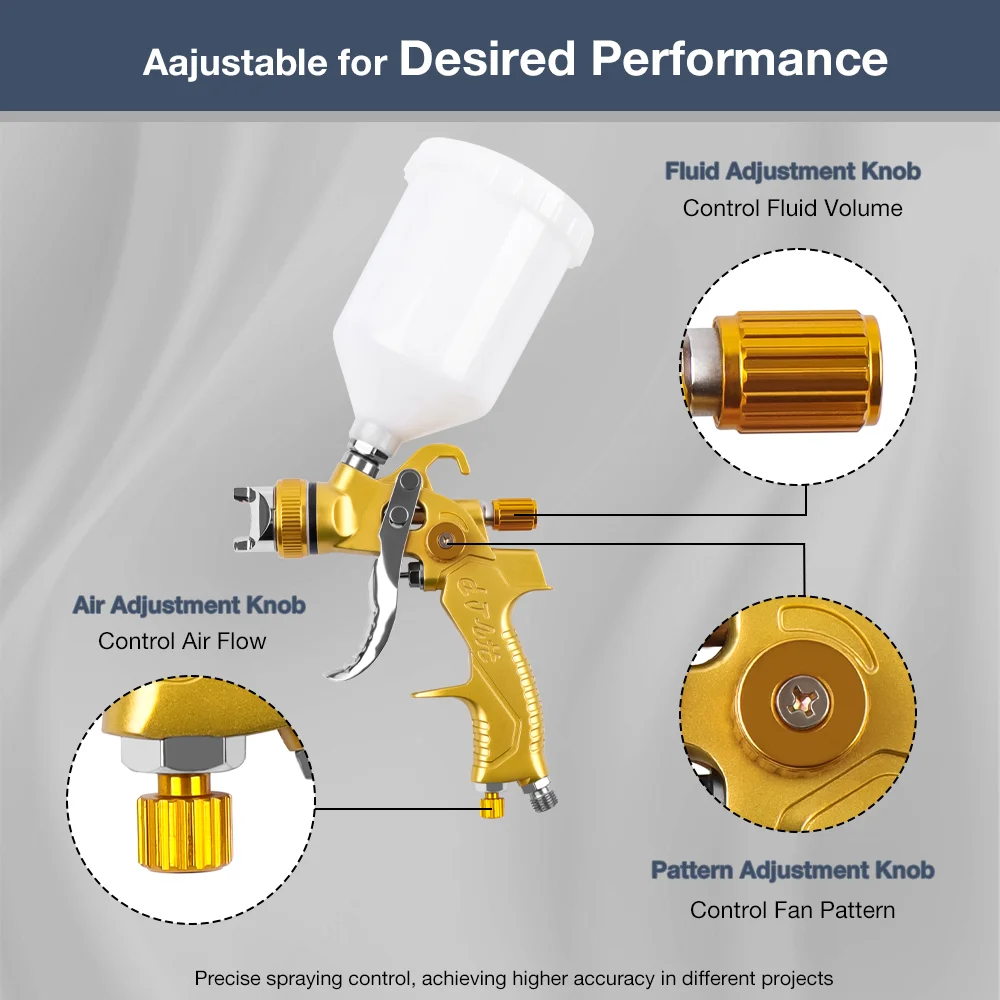 Aajustable for Desired Performance

Fluid Adjustment Knob
Control Fluid Volume

Air Adjustment Knob
Control Air Flow

Pattern Adjustment Knob
Control Fan Pattern

Precise spraying control, achieving higher accuracy in different projects