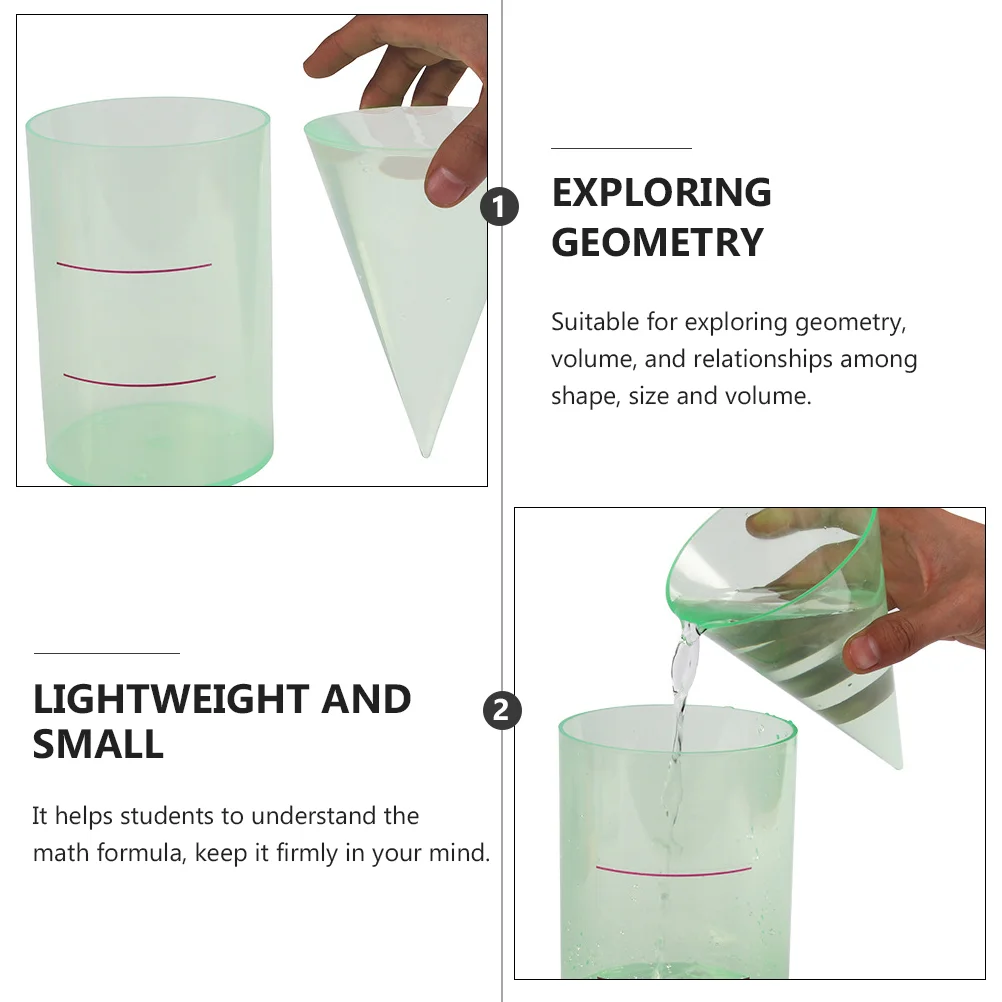 1

EXPLORING GEOMETRY

Suitable for exploring geometry, volume, and relationships among shape, size and volume.

2

LIGHTWEIGHT AND SMALL

It helps students to understand the math formula, keep it firmly in your mind.