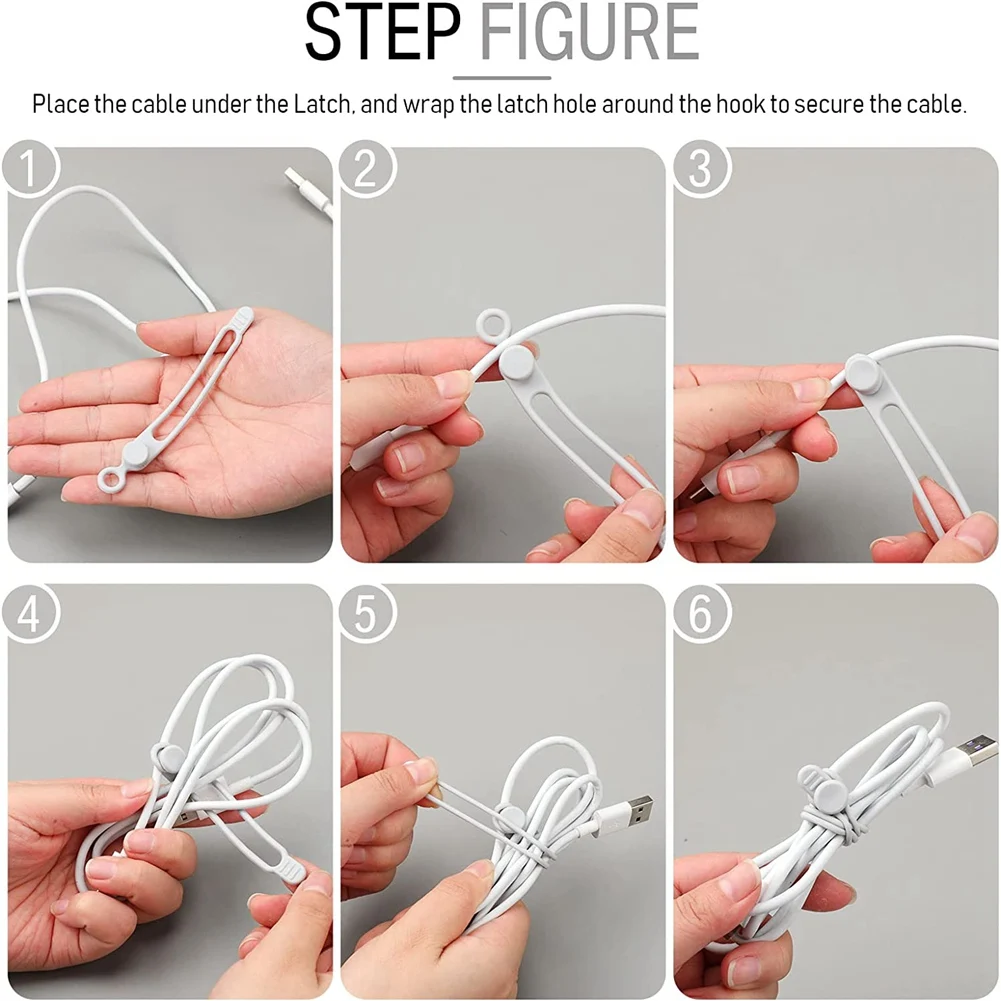 STEP FIGURE

Place the cable under the Latch, and wrap the latch hole around the hook to secure the cable.

1

2

3

4

5

6