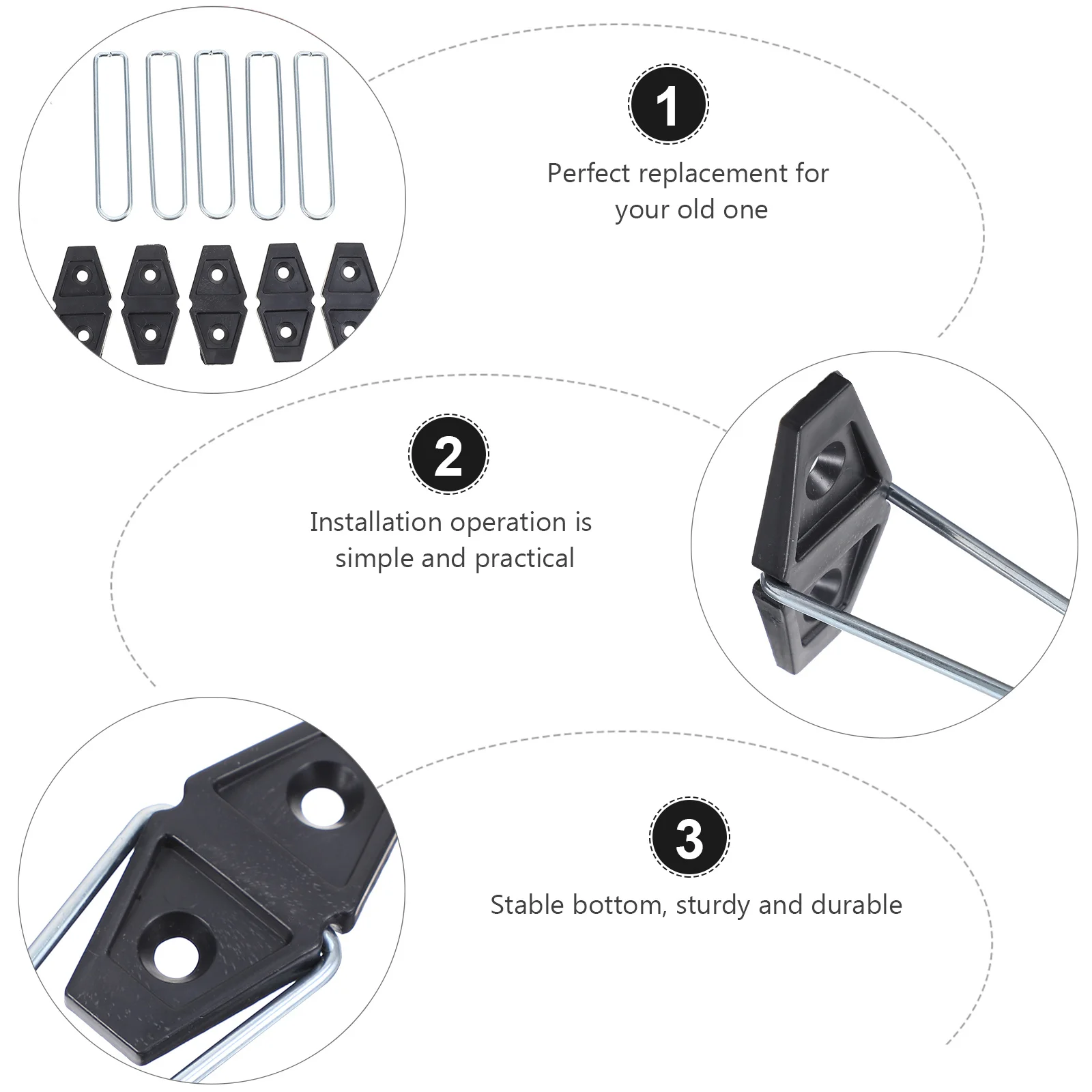 1

Perfect replacement for your old one

2

Installation operation is simple and practical

3

Stable bottom, sturdy and durable