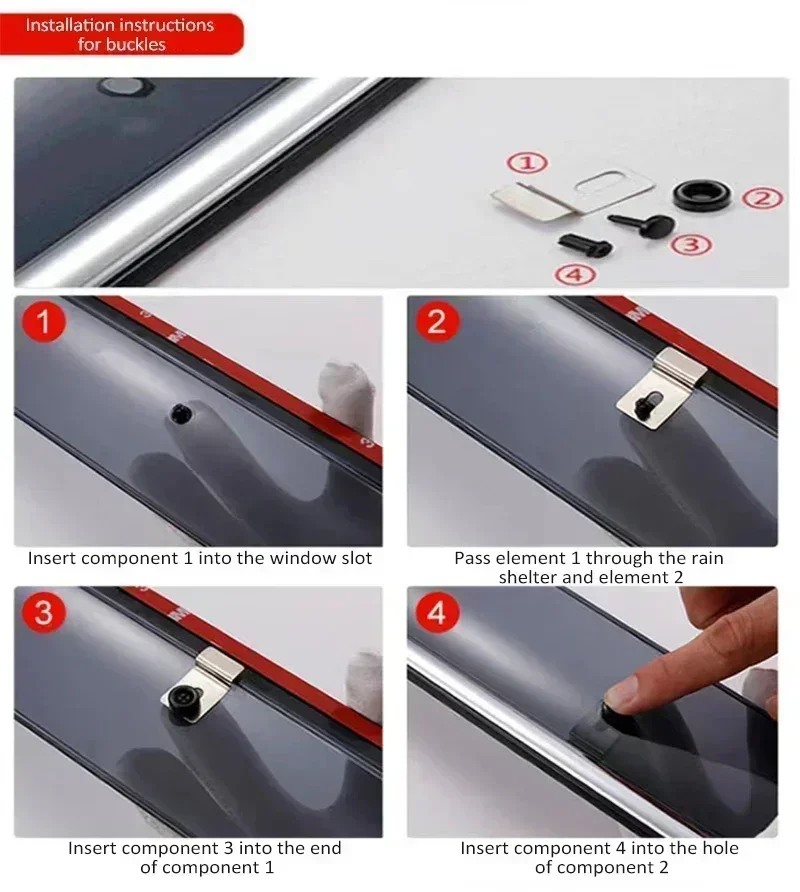 Installation instructions for buckles

①
②
③
④

1

Insert component 1 into the window slot

2

Pass element 1 through the rain shelter and element 2

3

Insert component 3 into the end of component 1

4

Insert component 4 into the hole of component 2