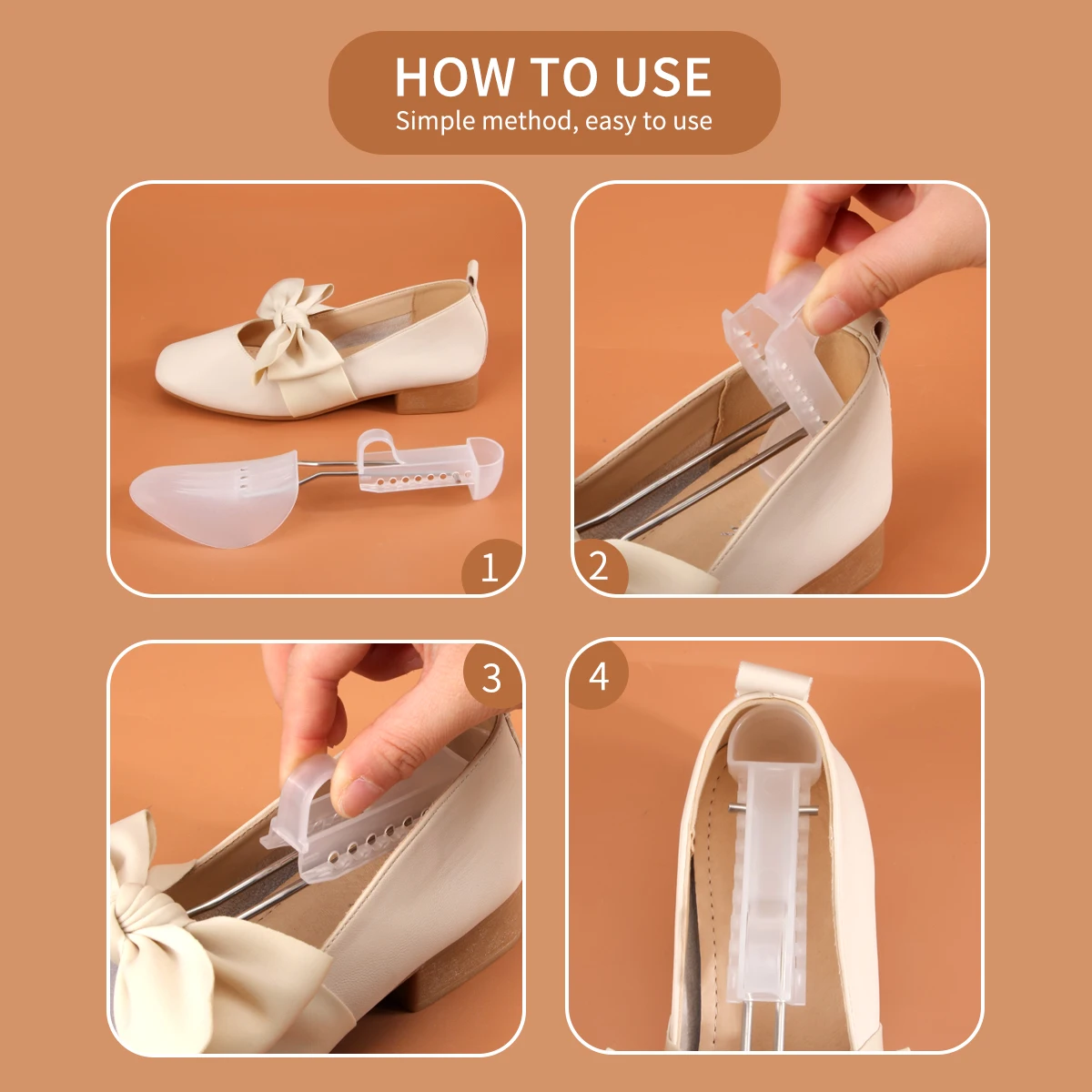 HOW TO USE
Simple method, easy to use

1

2

3

4