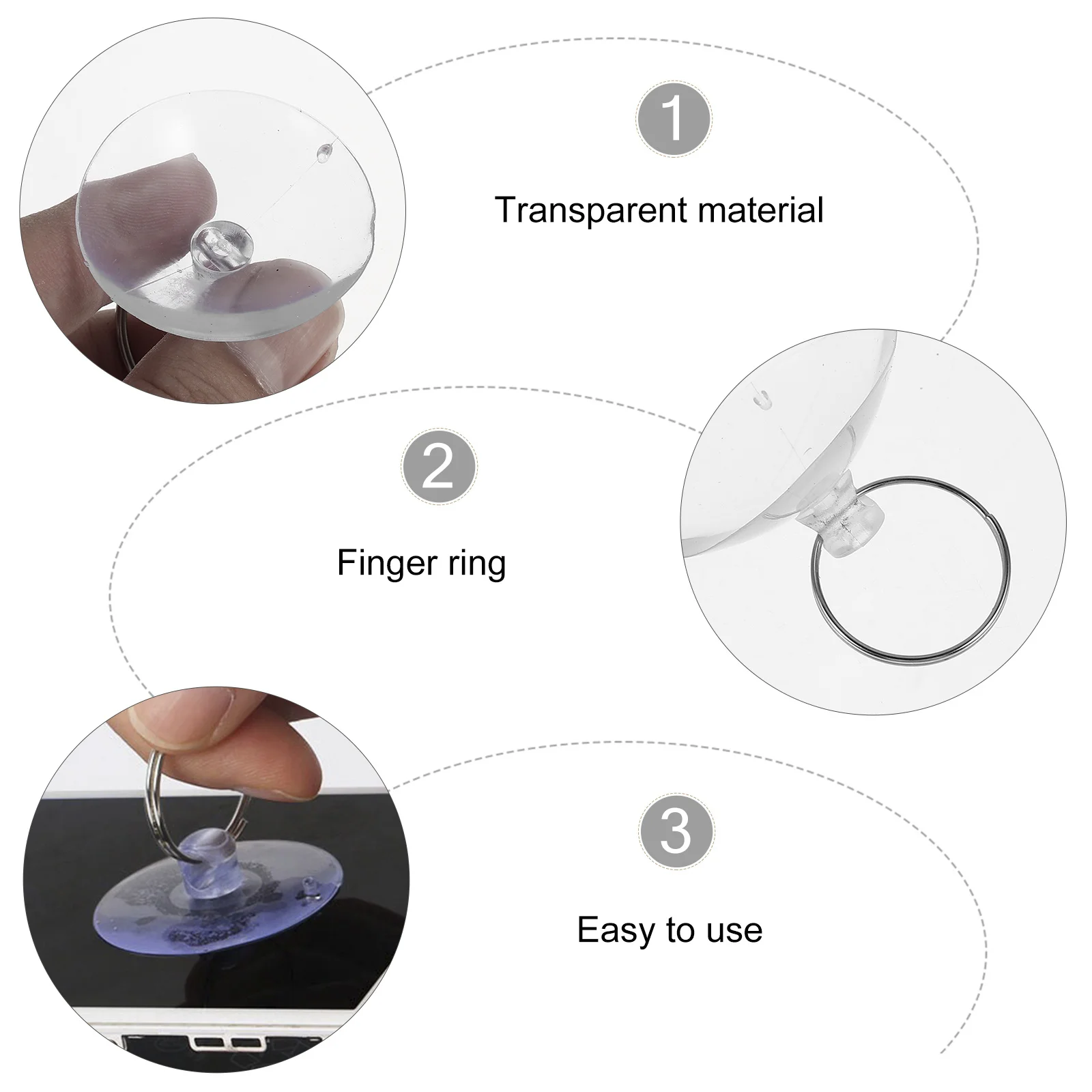 1

Transparent material

2

Finger ring

3

Easy to use