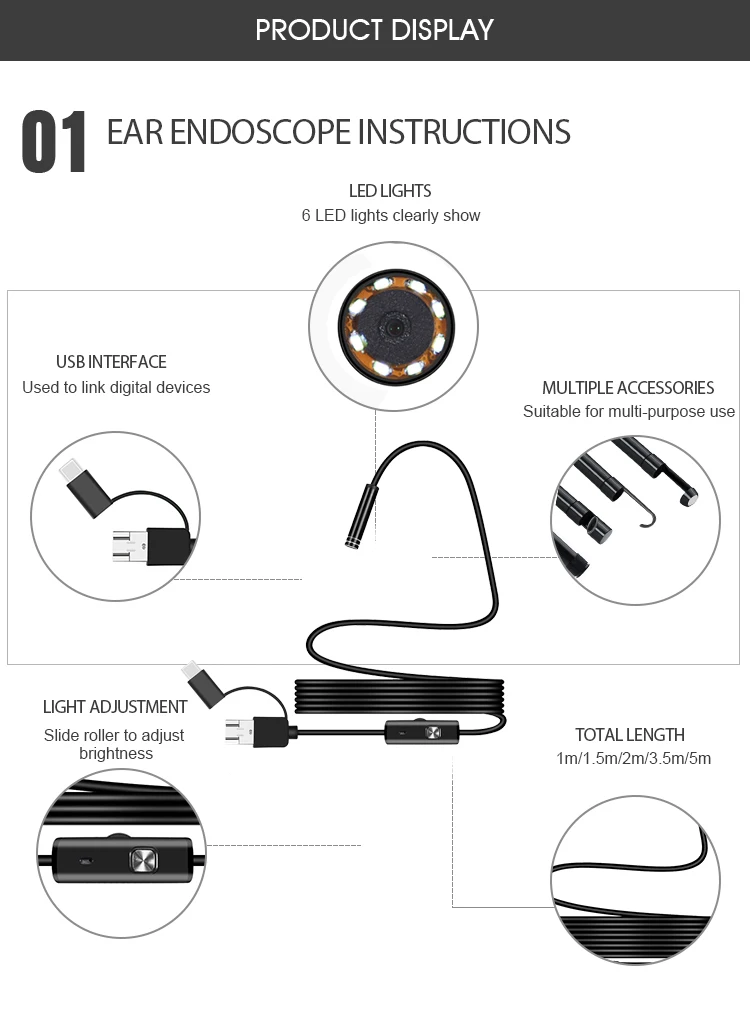 PRODUCT DISPLAY

01 EAR ENDOSCOPE INSTRUCTIONS

LED LIGHTS
6 LED lights clearly show

USB INTERFACE
Used to link digital devices

MULTIPLE ACCESSORIES
Suitable for multi-purpose use

LIGHT ADJUSTMENT
Slide roller to adjust brightness

TOTAL LENGTH
1m/1.5m/2m/3.5m/5m