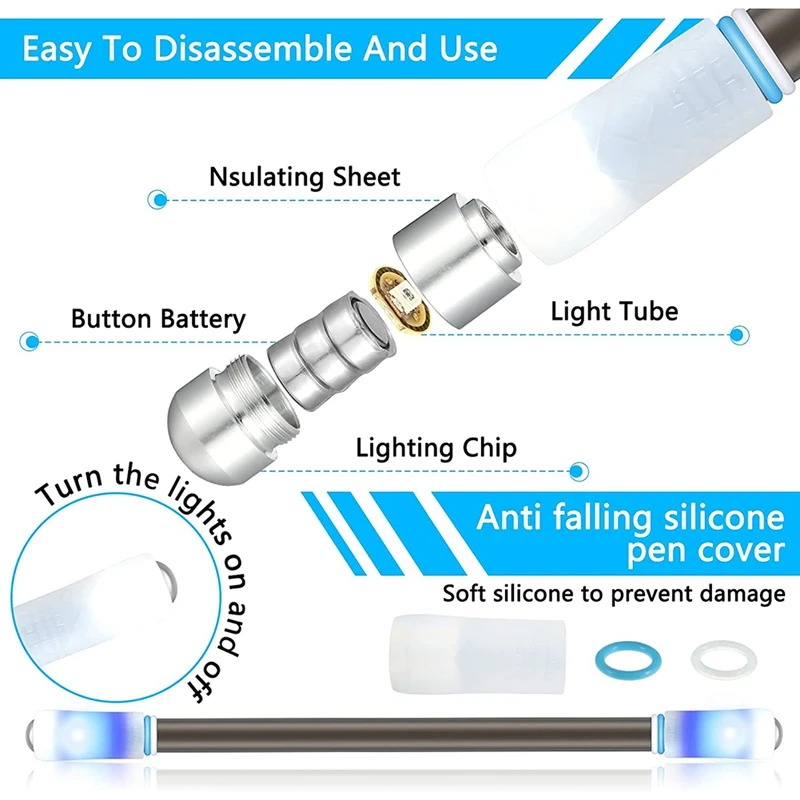 Easy To Disassemble And Use

Nsulating Sheet

Button Battery

Light Tube

Lighting Chip

Turn the lights on and off

Anti falling silicone pen cover

Soft silicone to prevent damage