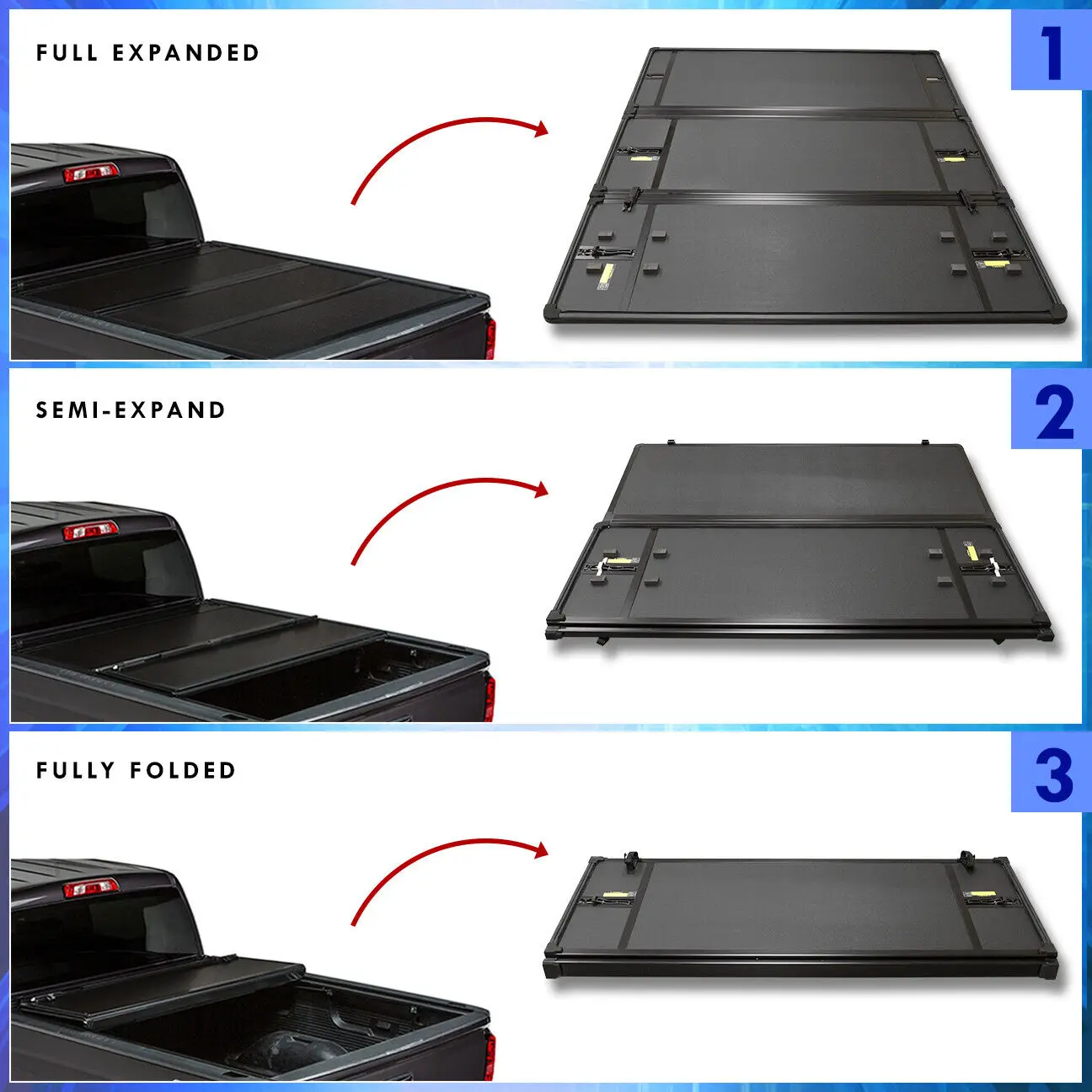 FULL EXPANDED

1

SEMI-EXPAND

2

FULLY FOLDED

3