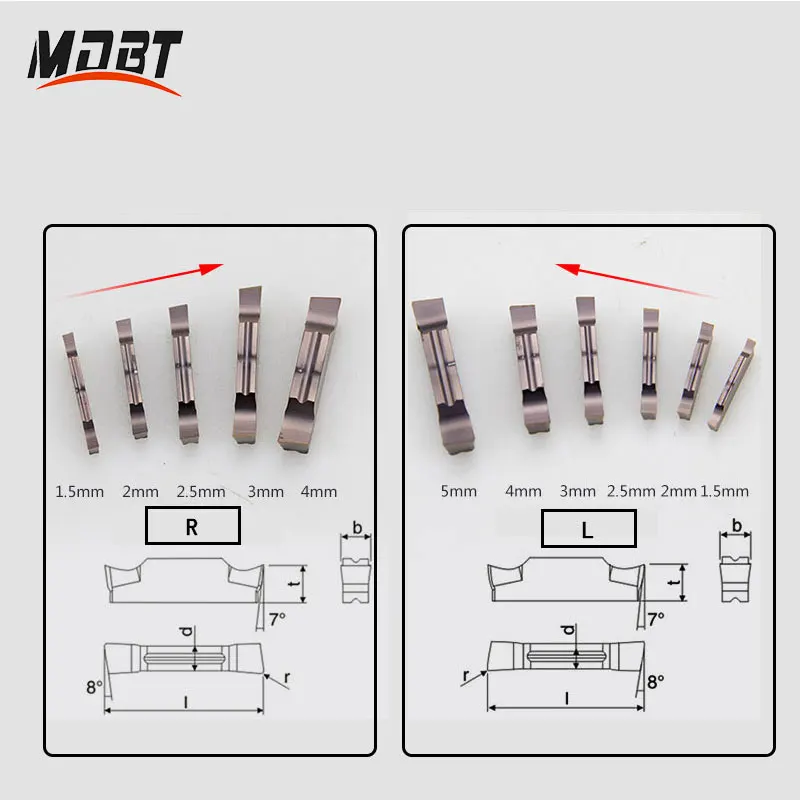 MDBT

1.5mm 2mm 2.5mm 3mm 4mm

R

b

t

7°

d

8°

r

l

5mm 4mm 3mm 2.5mm 2mm 1.5mm

L

b

t

7°

d

r

8°

l