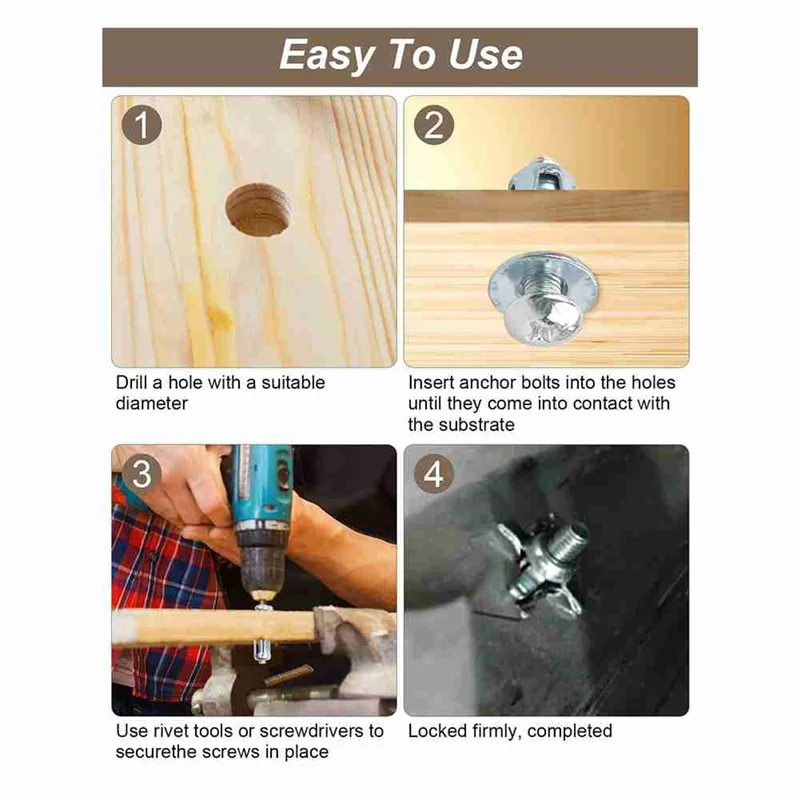 Easy To Use

1

Drill a hole with a suitable diameter

2

Insert anchor bolts into the holes until they come into contact with the substrate

3

Use rivet tools or screwdrivers to securethe screws in place

4

Locked firmly, completed