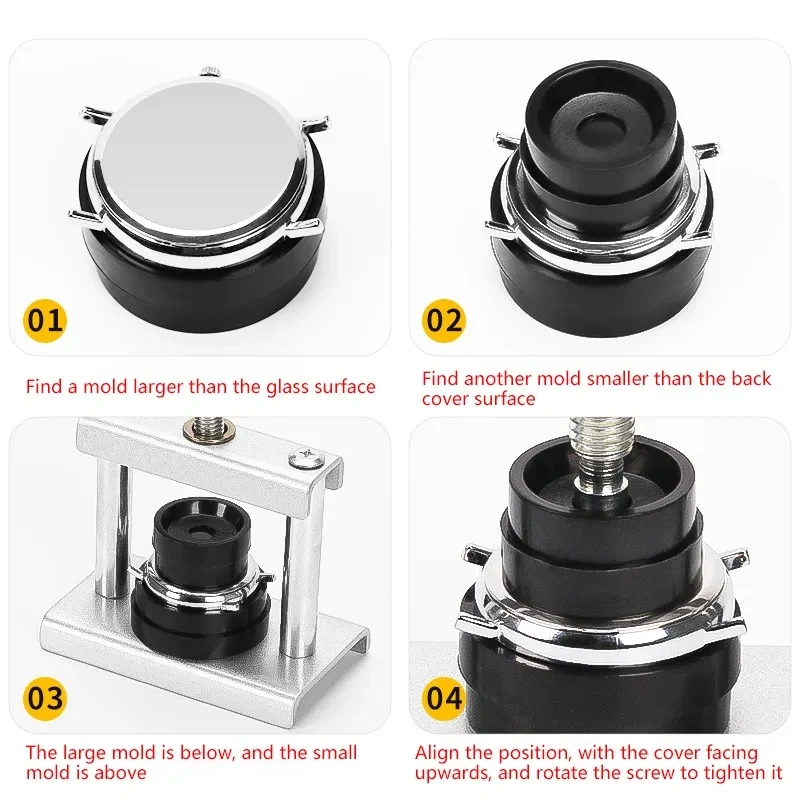 01

Find a mold larger than the glass surface

02

Find another mold smaller than the back cover surface

03

The large mold is below, and the small mold is above

04

Align the position, with the cover facing upwards, and rotate the screw to tighten it