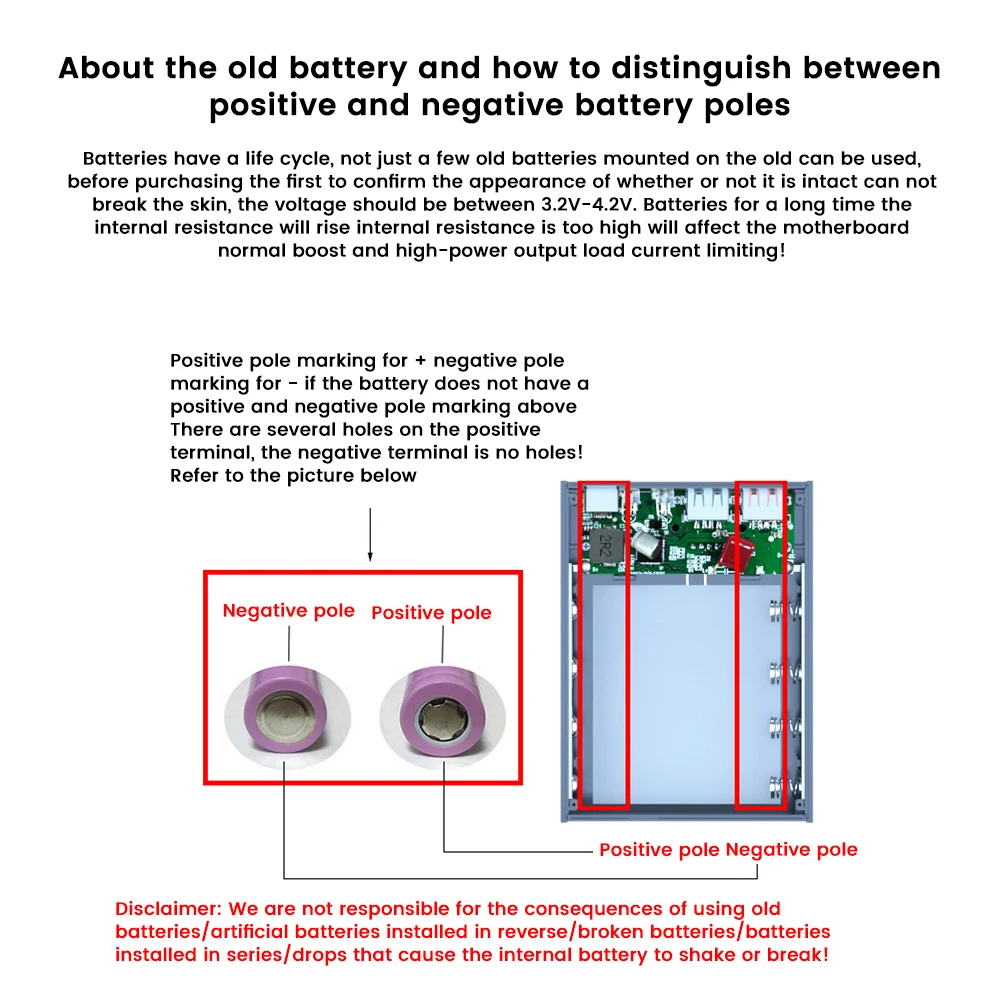 About the old battery and how to distinguish between positive and negative battery poles

Batteries have a life cycle, not just a few old batteries mounted on the old can be used, before purchasing the first to confirm the appearance of whether or not it is intact can not break the skin, the voltage should be between 3.2V-4.2V. Batteries for a long time the internal resistance will rise internal resistance is too high will affect the motherboard normal boost and high-power output load current limiting!

Positive pole marking for + negative pole marking for - if the battery does not have a positive and negative pole marking above There are several holes on the positive terminal, the negative terminal is no holes! Refer to the picture below

Negative pole Positive pole

2R2

Positive pole Negative pole

Disclaimer: We are not responsible for the consequences of using old batteries/artificial batteries installed in reverse/broken batteries/batteries installed in series/drops that cause the internal battery to shake or break!