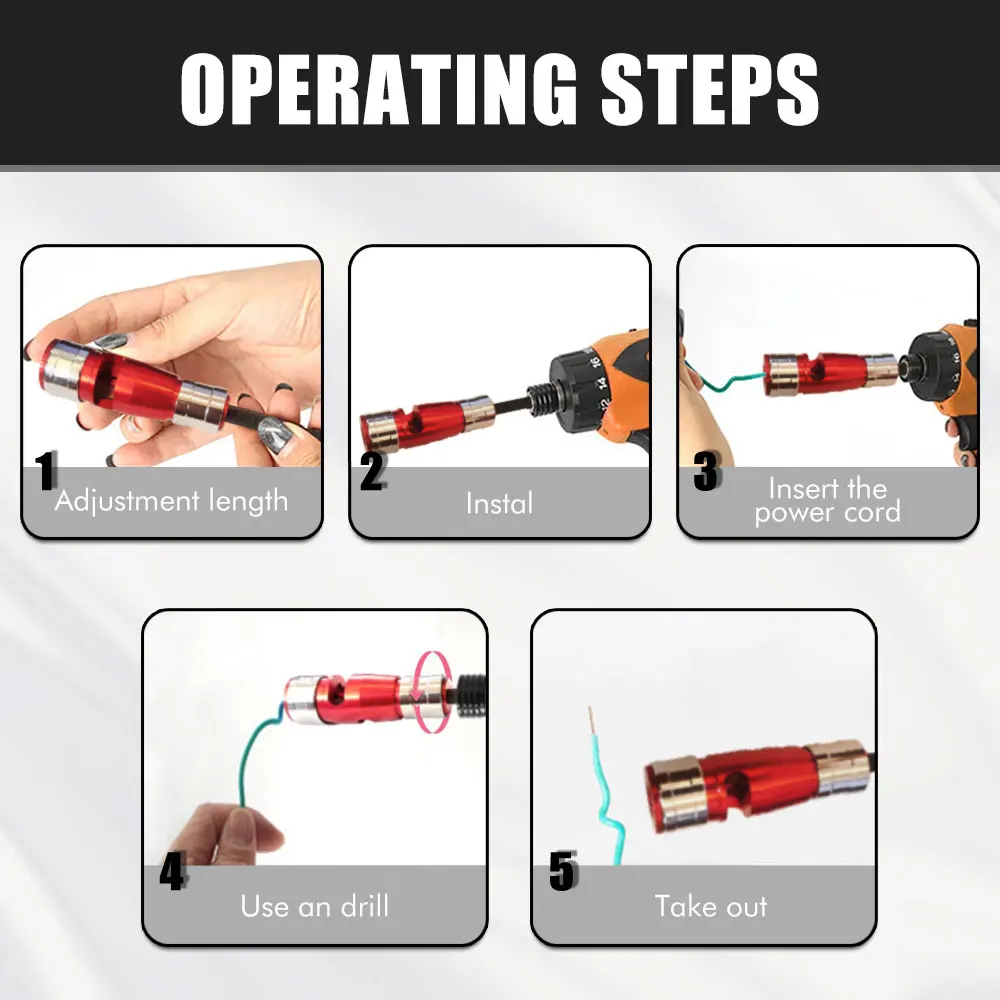 OPERATING STEPS

1 Adjustment length

2 Instal

3 Insert the power cord

4 Use an drill

5 Take out