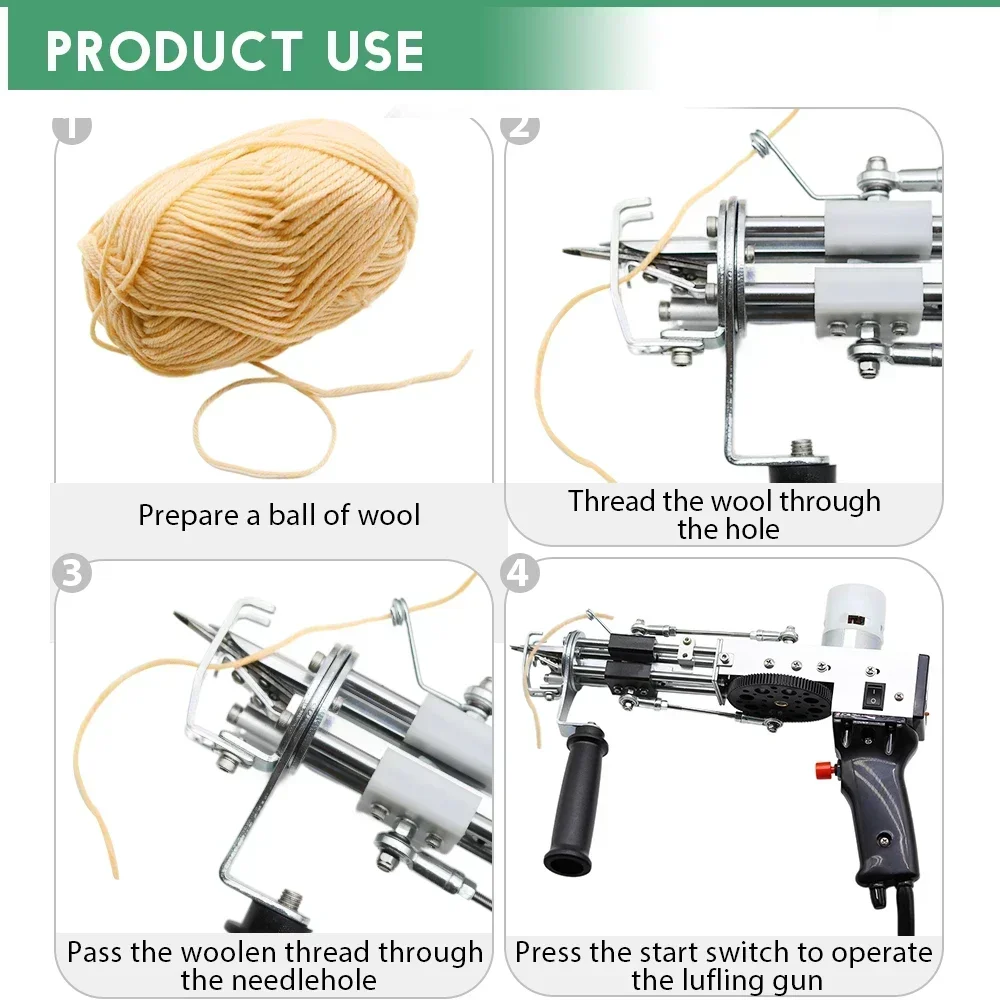 PRODUCT USE

1

Prepare a ball of wool

2

Thread the wool through the hole

3

Pass the woolen thread through the needlehole

4

Press the start switch to operate the lufling gun