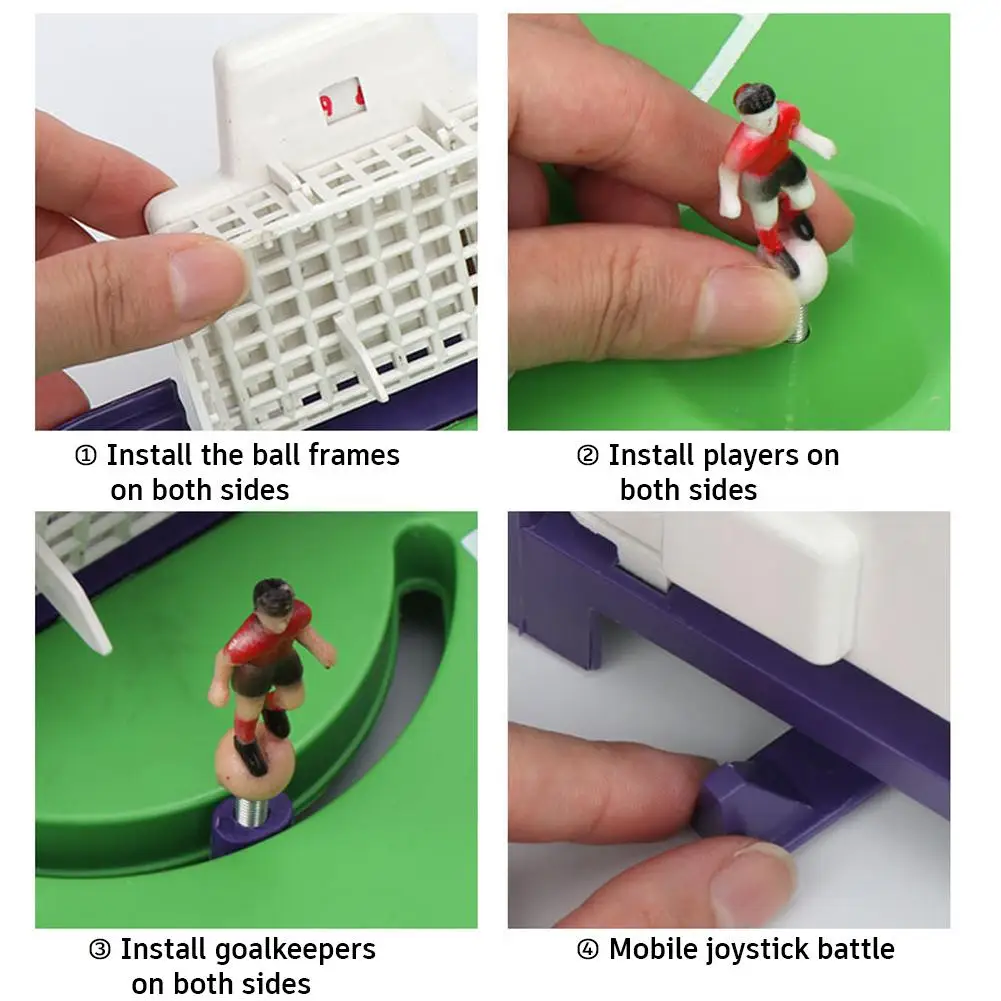 ① Install the ball frames on both sides

② Install players on both sides

③ Install goalkeepers on both sides

④ Mobile joystick battle