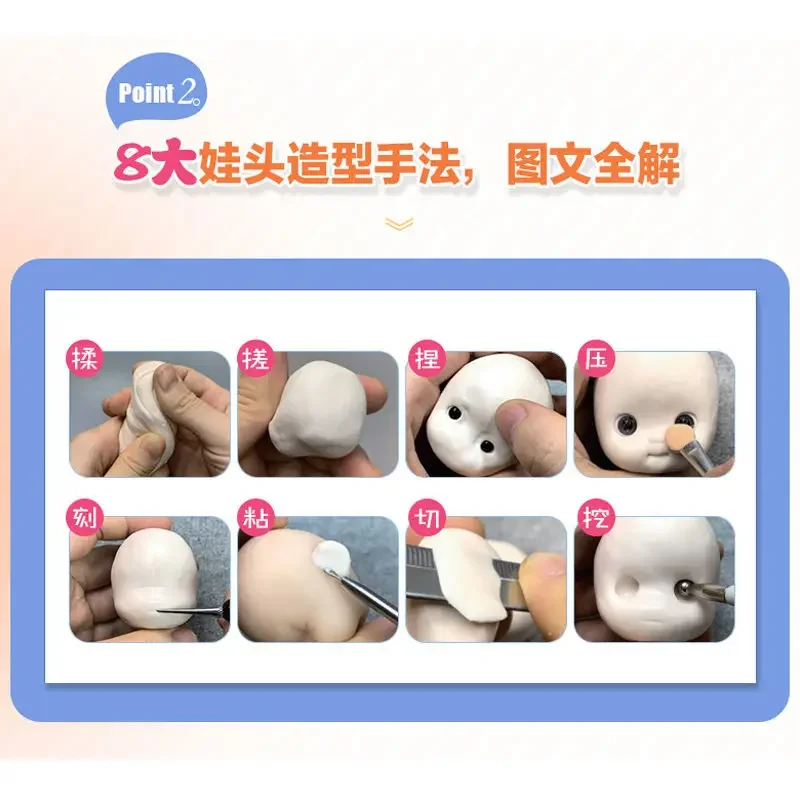 Point 2。

8大娃头造型手法，图文全解

揉 搓 捏 压

刻 粘 切 挖