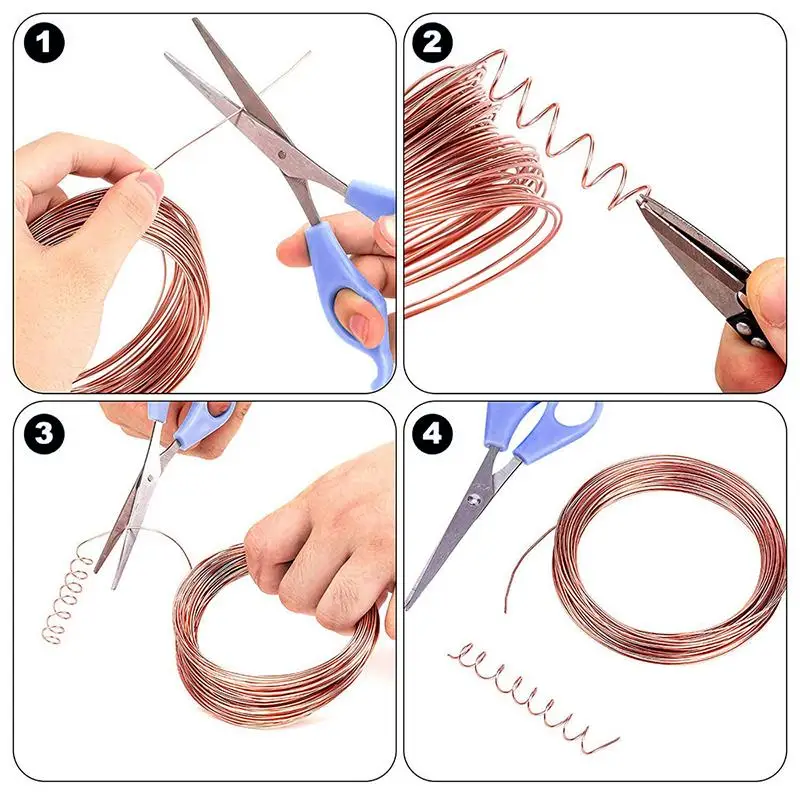 1
2
3
4