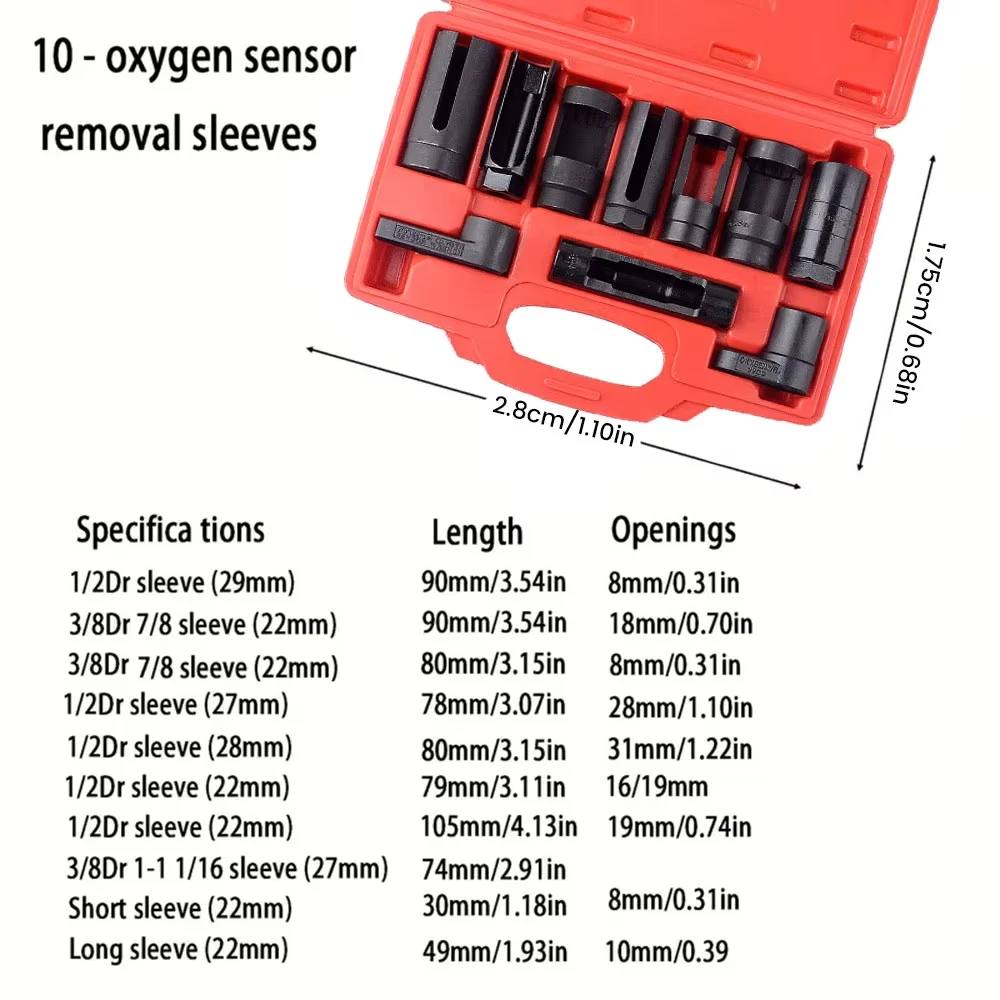 10 - oxygen sensor removal sleeves

1.75cm/0.68in

2.8cm/1.10in

| Specifica tions | Length | Openings |
|---|---|---|
| 1/2Dr sleeve (29mm) | 90mm/3.54in | 8mm/0.31in |
| 3/8Dr 7/8 sleeve (22mm) | 90mm/3.54in | 18mm/0.70in |
| 3/8Dr 7/8 sleeve (22mm) | 80mm/3.15in | 8mm/0.31in |
| 1/2Dr sleeve (27mm) | 78mm/3.07in | 28mm/1.10in |
| 1/2Dr sleeve (28mm) | 80mm/3.15in | 31mm/1.22in |
| 1/2Dr sleeve (22mm) | 79mm/3.11in | 16/19mm |
| 1/2Dr sleeve (22mm) | 105mm/4.13in | 19mm/0.74in |
| 3/8Dr 1-1 1/16 sleeve (27mm) | 74mm/2.91in | |
| Short sleeve (22mm) | 30mm/1.18in | 8mm/0.31in |
| Long sleeve (22mm) | 49mm/1.93in | 10mm/0.39 |