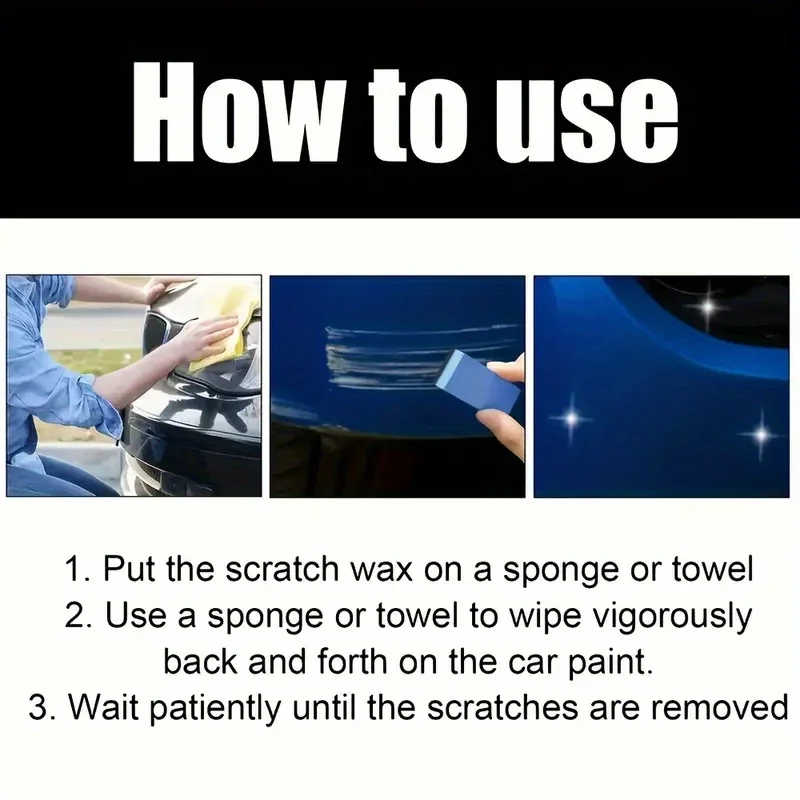 How to use

1. Put the scratch wax on a sponge or towel
2. Use a sponge or towel to wipe vigorously back and forth on the car paint.
3. Wait patiently until the scratches are removed