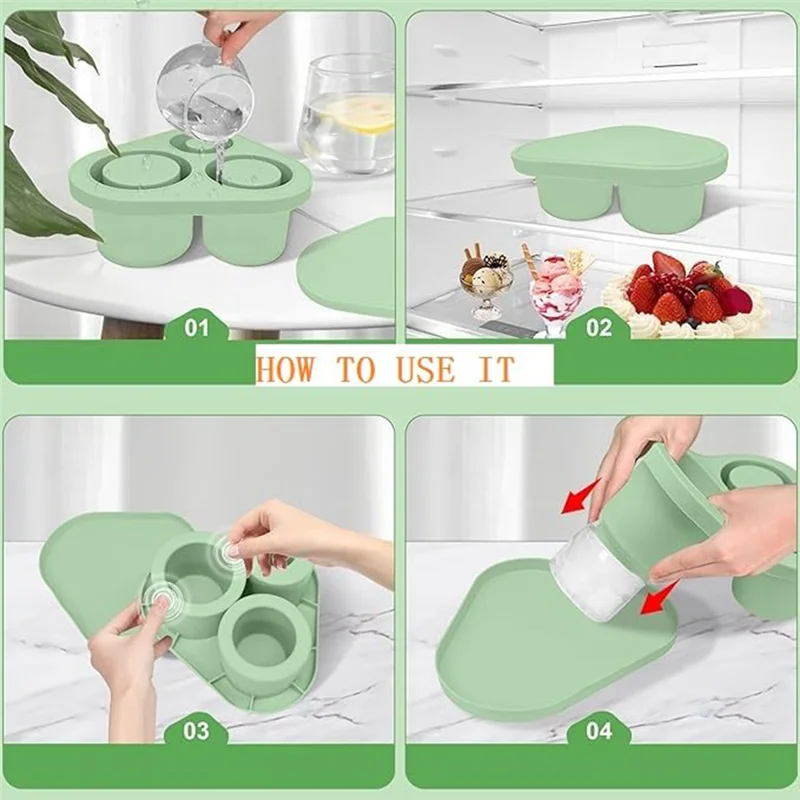 01

02

HOW TO USE IT

03

04