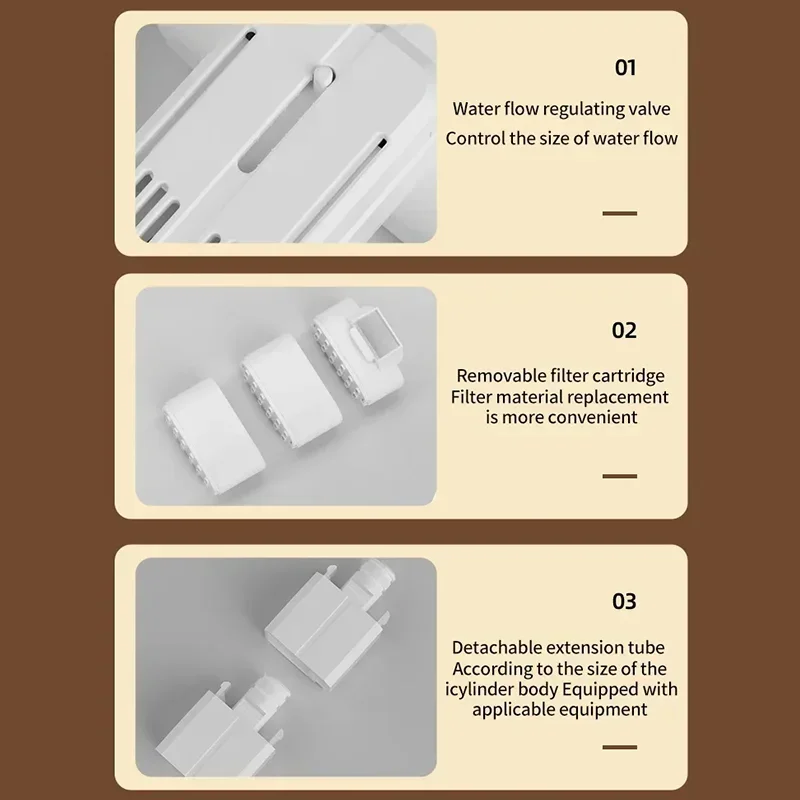 01

Water flow regulating valve
Control the size of water flow

02

Removable filter cartridge
Filter material replacement
is more convenient

03

Detachable extension tube
According to the size of the
icylinder body Equipped with
applicable equipment