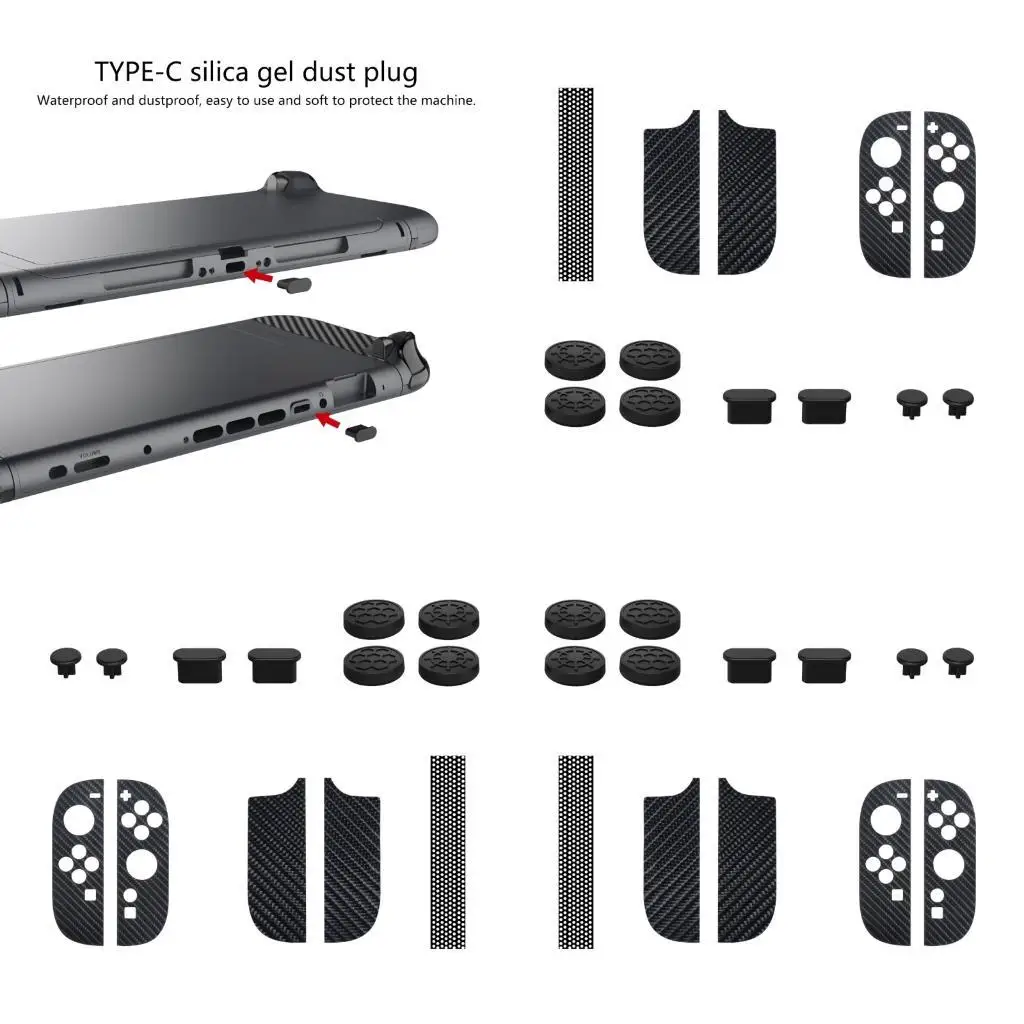 TYPE-C silica gel dust plug
Waterproof and dustproof, easy to use and soft to protect the machine.

VOLUME