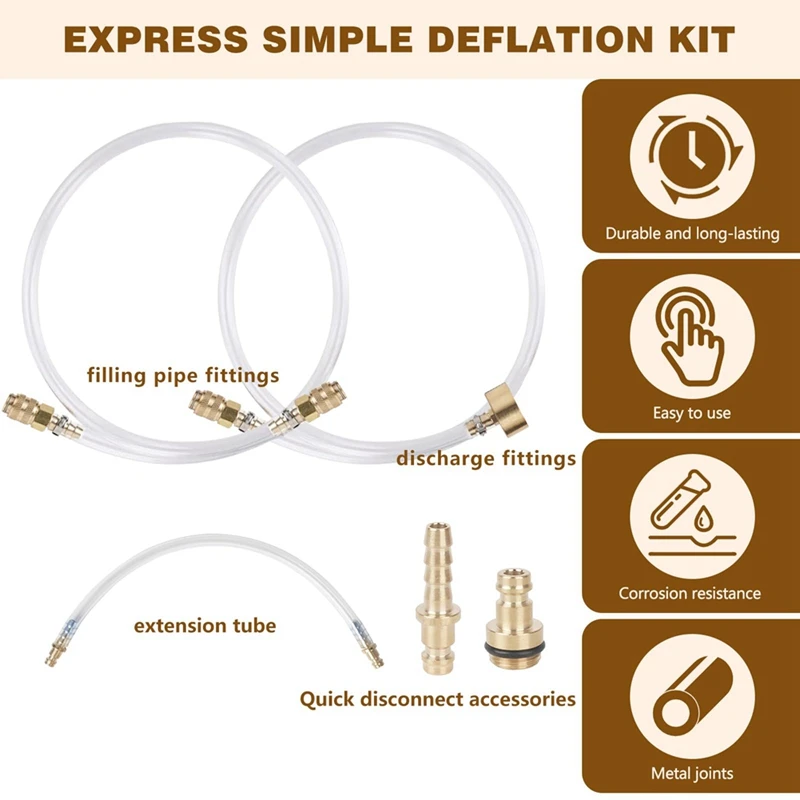 EXPRESS SIMPLE DEFLATION KIT

filling pipe fittings

discharge fittings

extension tube

Quick disconnect accessories

Durable and long-lasting

Easy to use

Corrosion resistance

Metal joints