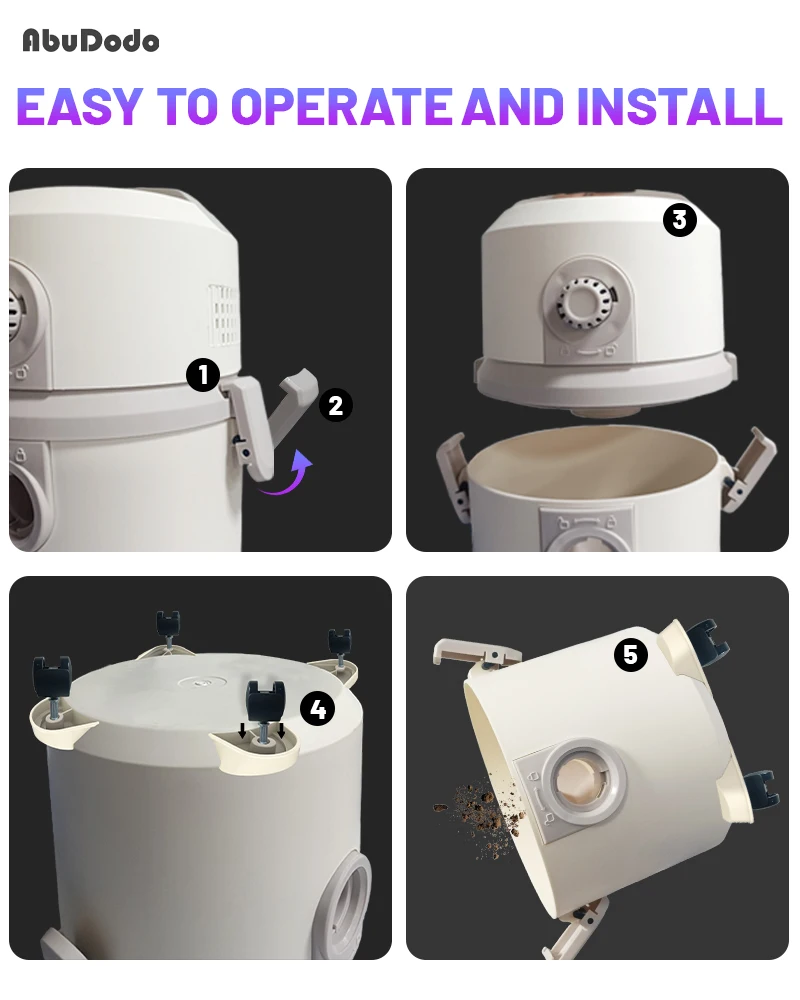 AbuDodo

EASY TO OPERATE AND INSTALL

1

2

3

4

5