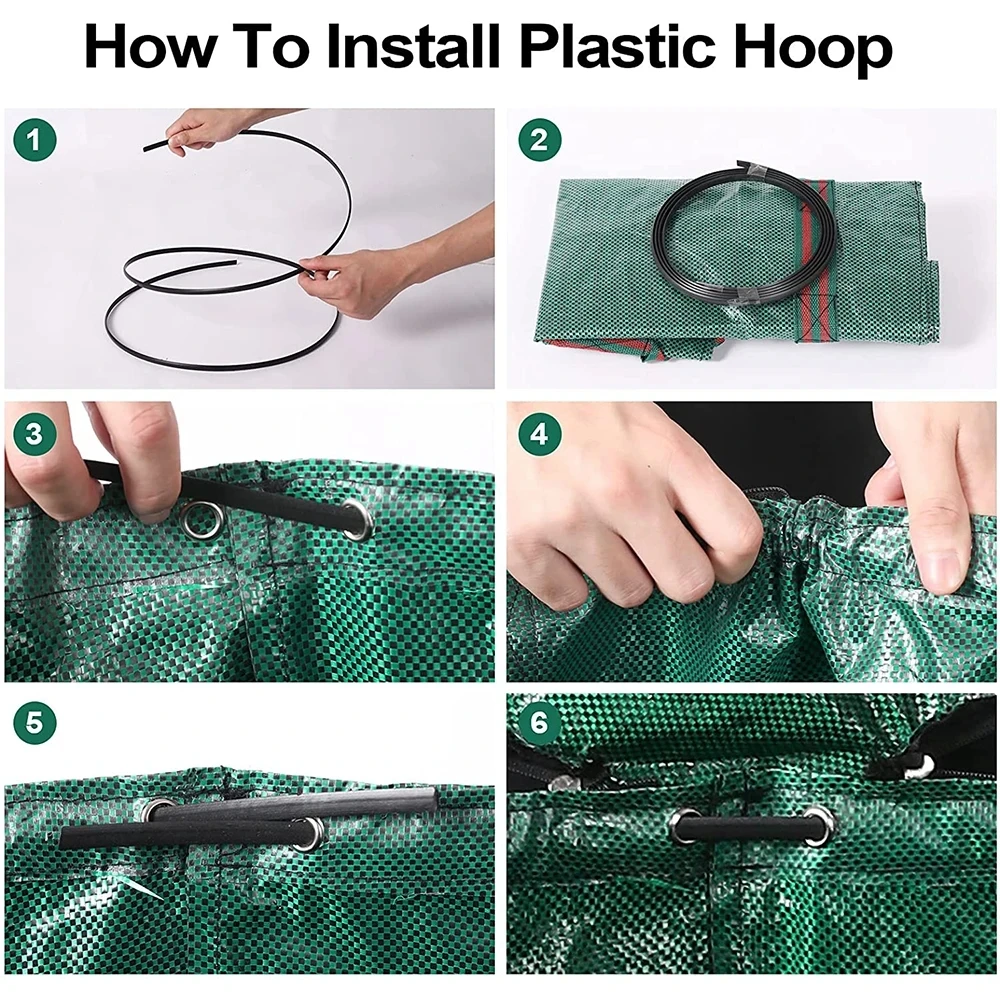 How To Install Plastic Hoop

1

2

3

4

5

6