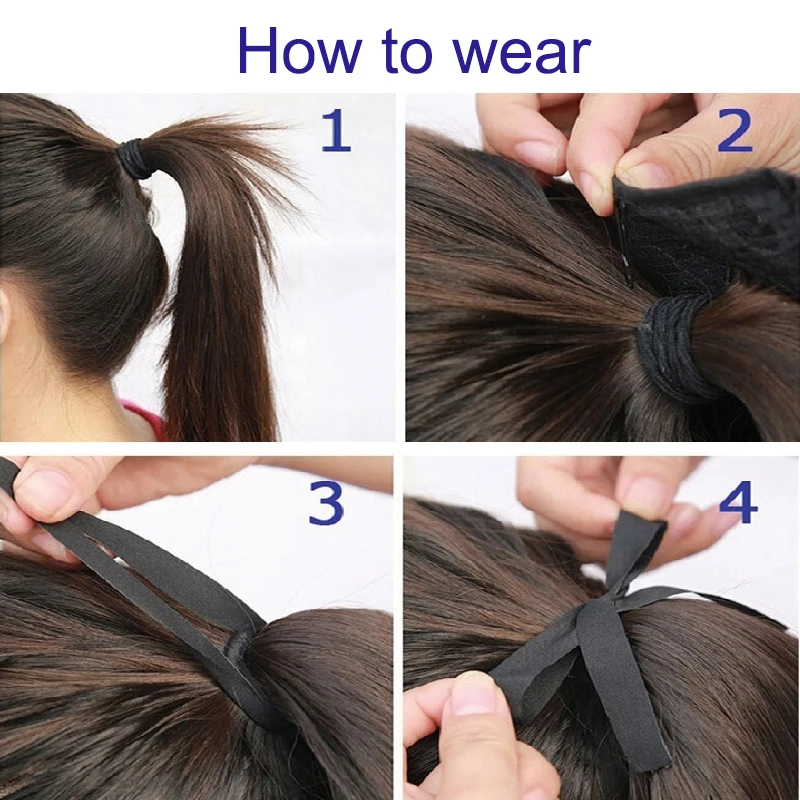 How to wear

1

2

3

4